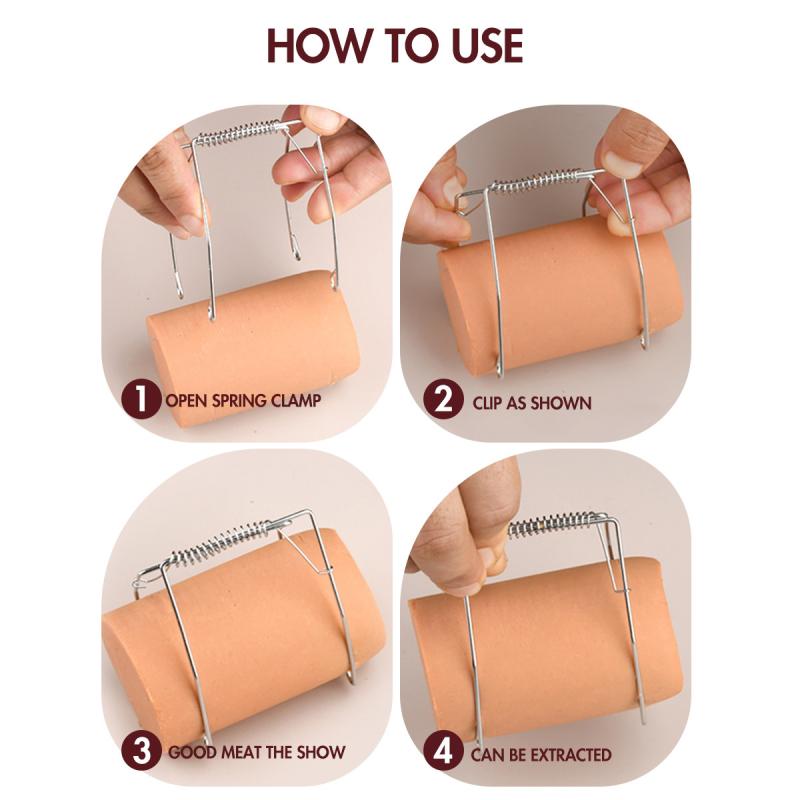 HOW TO USE

1 OPEN SPRING CLAMP

2 CLIP AS SHOWN

3 GOOD MEAT THE SHOW

4 CAN BE EXTRACTED