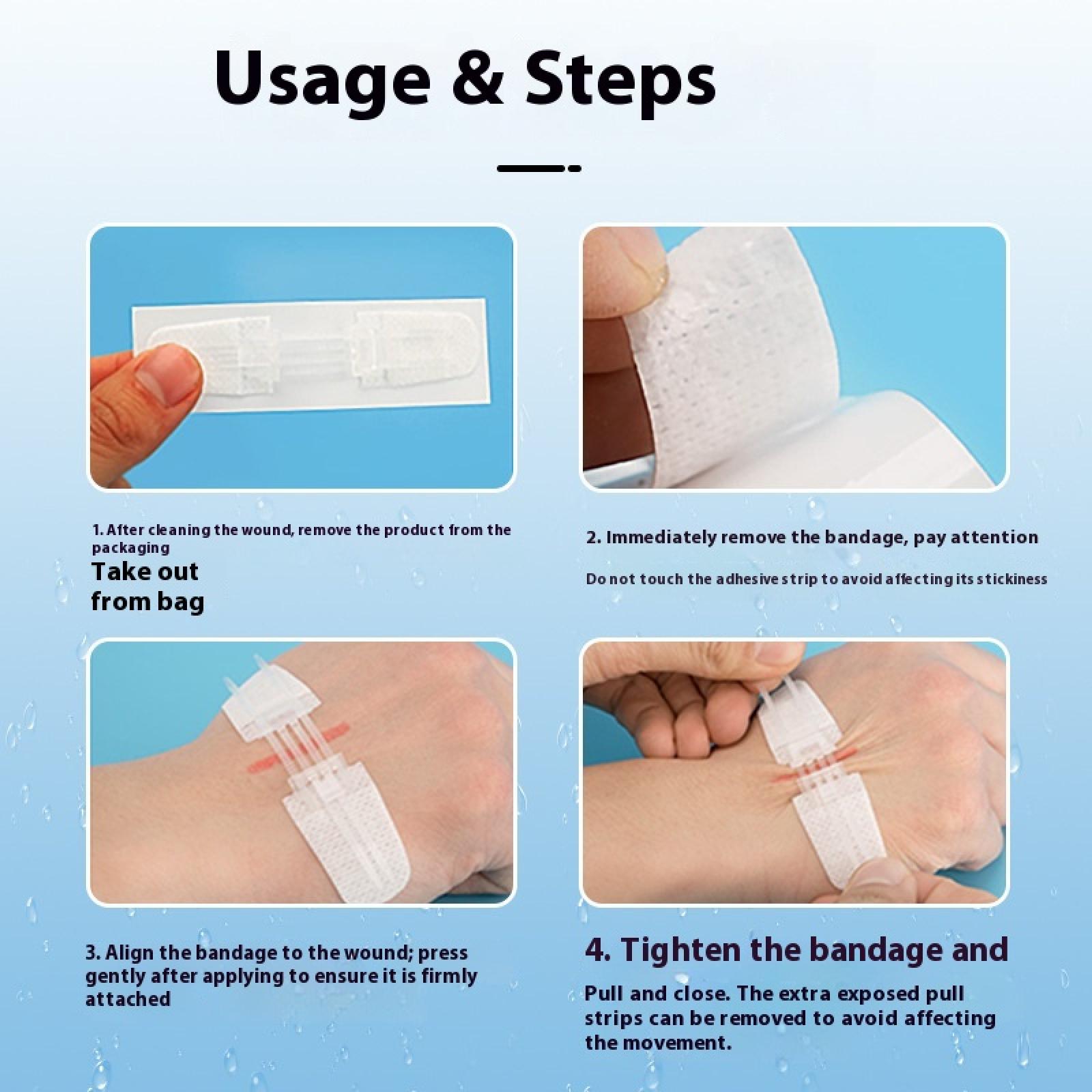 Usage & Steps

1. After cleaning the wound, remove the product from the packaging

Take out from bag

2. Immediately remove the bandage, pay attention

Do not touch the adhesive strip to avoid affecting its stickiness

3. Align the bandage to the wound; press gently after applying to ensure it is firmly attached

4. Tighten the bandage and

Pull and close. The extra exposed pull strips can be removed to avoid affecting the movement.