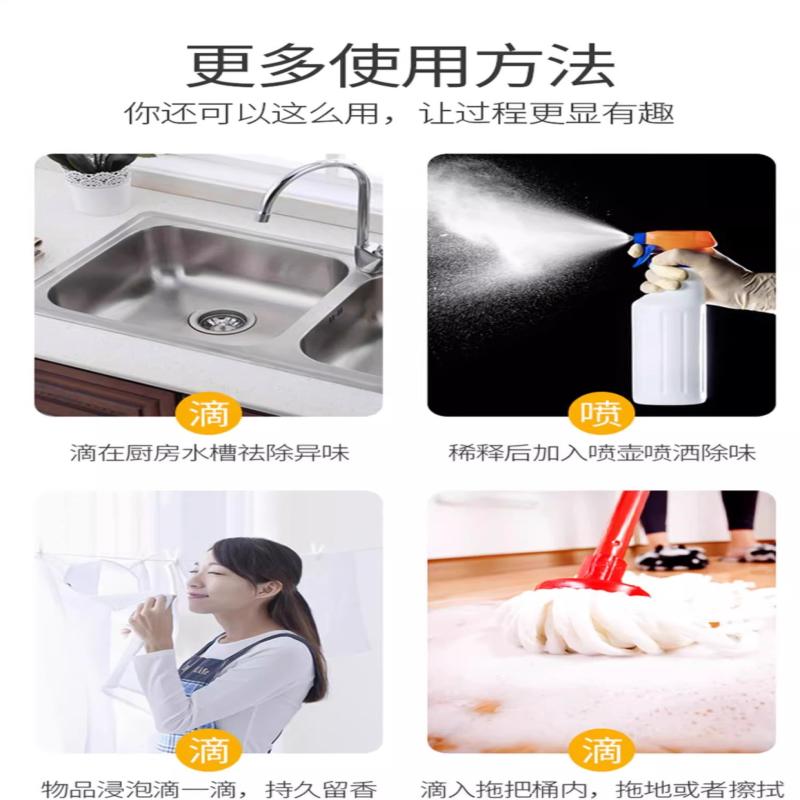 更多使用方法
你还可以这么用，让过程更显有趣

滴
滴在厨房水槽祛除异味

喷
稀释后加入喷壶喷洒除味

滴
物品浸泡滴一滴，持久留香

滴
滴入拖把桶内，拖地或者擦拭