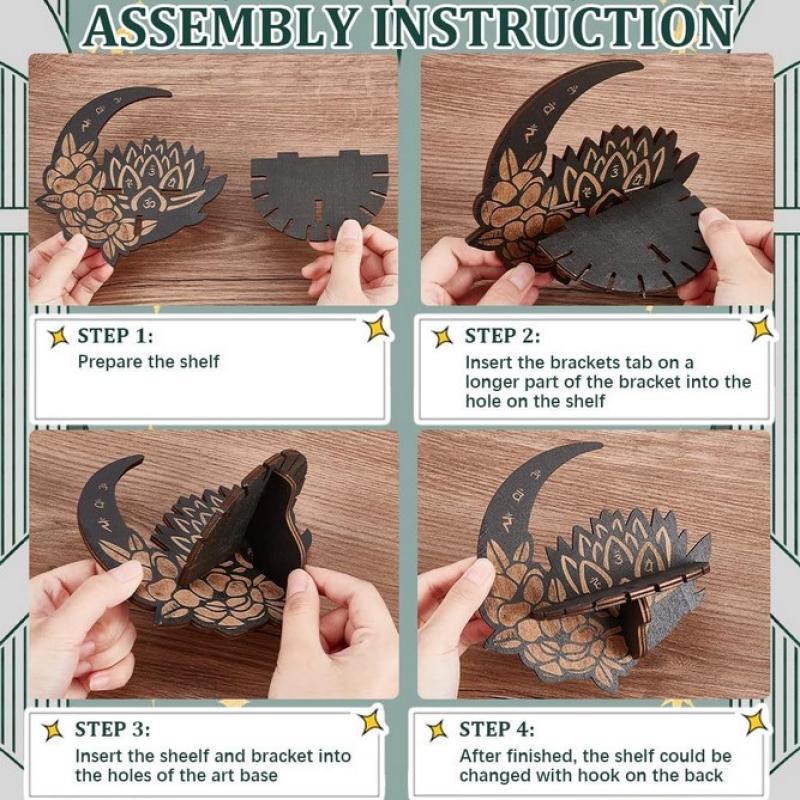 ASSEMBLY INSTRUCTION

STEP 1:
Prepare the shelf

STEP 2:
Insert the brackets tab on a longer part of the bracket into the hole on the shelf

STEP 3:
Insert the sheelf and bracket into the holes of the art base

STEP 4:
After finished, the shelf could be changed with hook on the back