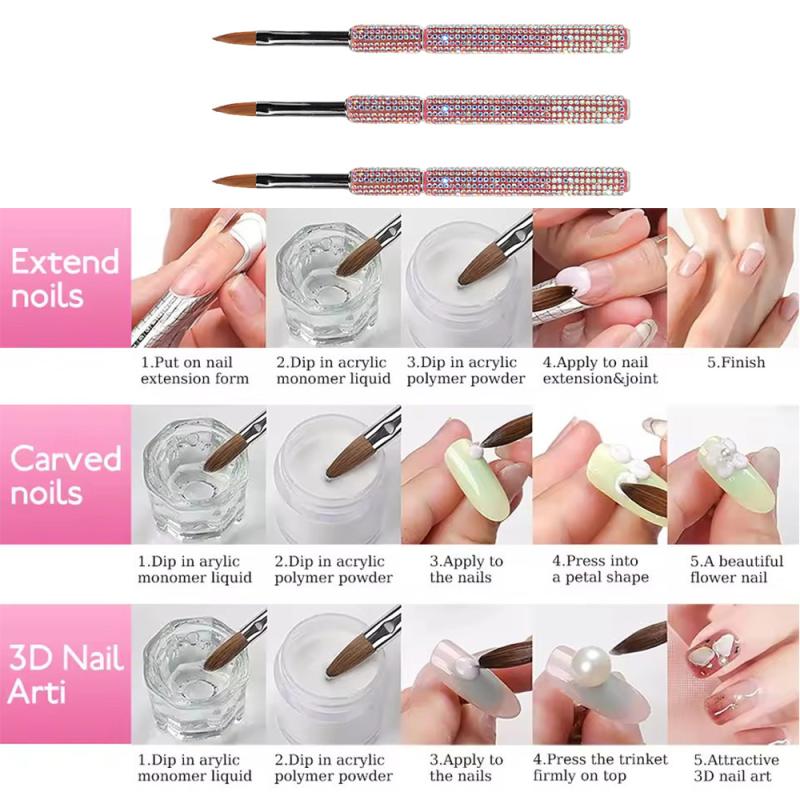 Extend noils

1.Put on nail extension form

2.Dip in acrylic monomer liquid

3.Dip in acrylic polymer powder

4.Apply to nail extension&joint

5.Finish

Carved noils

1.Dip in arylic monomer liquid

2.Dip in acrylic polymer powder

3.Apply to the nails

4.Press into a petal shape

5.A beautiful flower nail

3D Nail Arti

1.Dip in arylic monomer liquid

2.Dip in acrylic polymer powder

3.Apply to the nails

4.Press the trinket firmly on top

5.Attractive 3D nail art