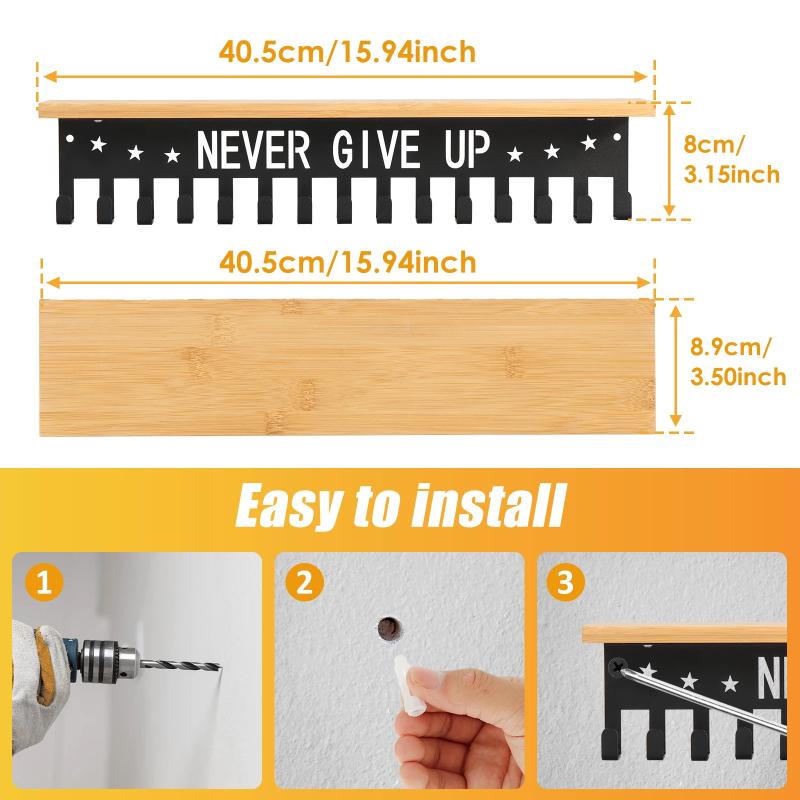 40.5cm/15.94inch

NEVER GIVE UP

8cm/
3.15inch

40.5cm/15.94inch

8.9cm/
3.50inch

Easy to install

1

2

3

NE