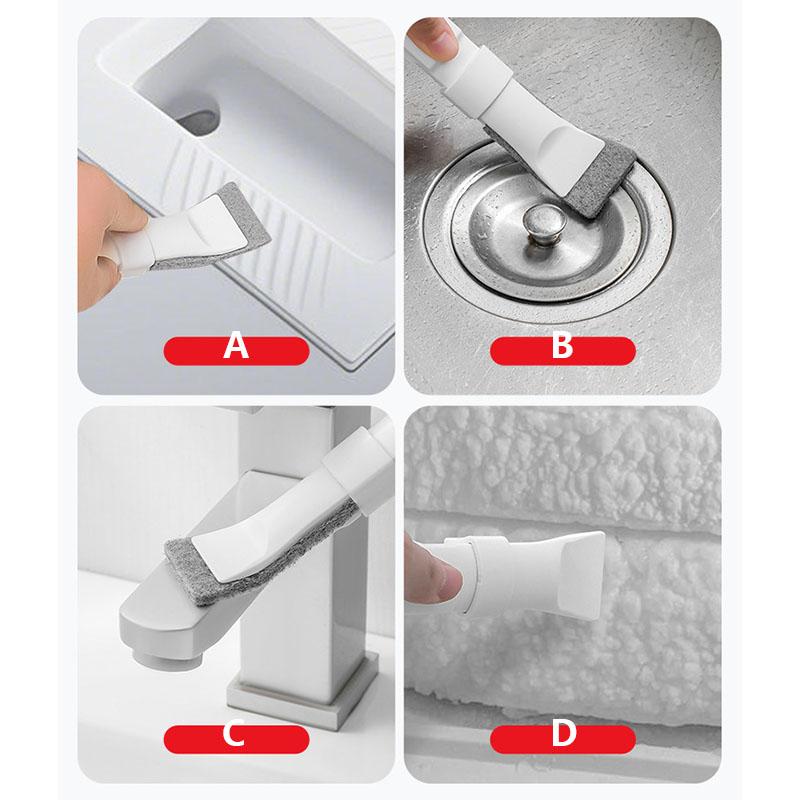 A

B

C

D