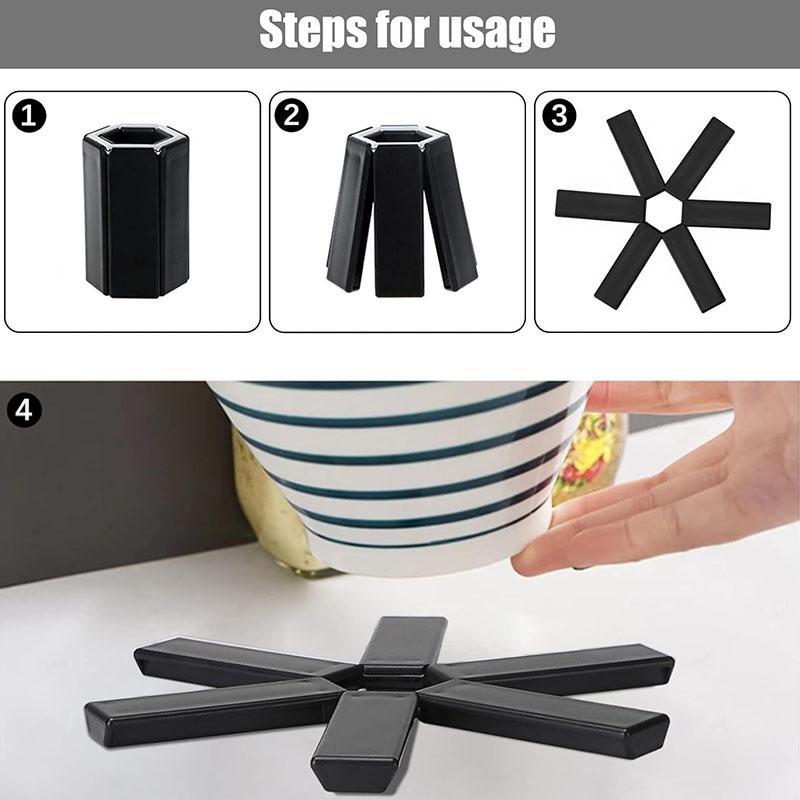 Steps for usage

1

2

3

4