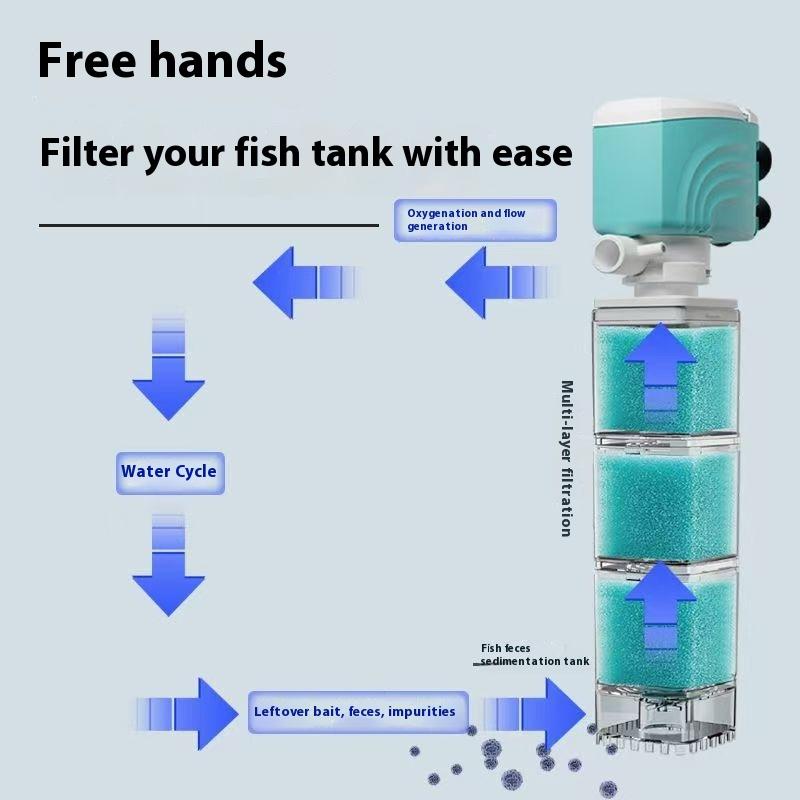 Free hands

Filter your fish tank with ease

Oxygenation and flow generation

Water Cycle

Multi-layer filtration

Fish feces sedimentation tank

Leftover bait, feces, impurities