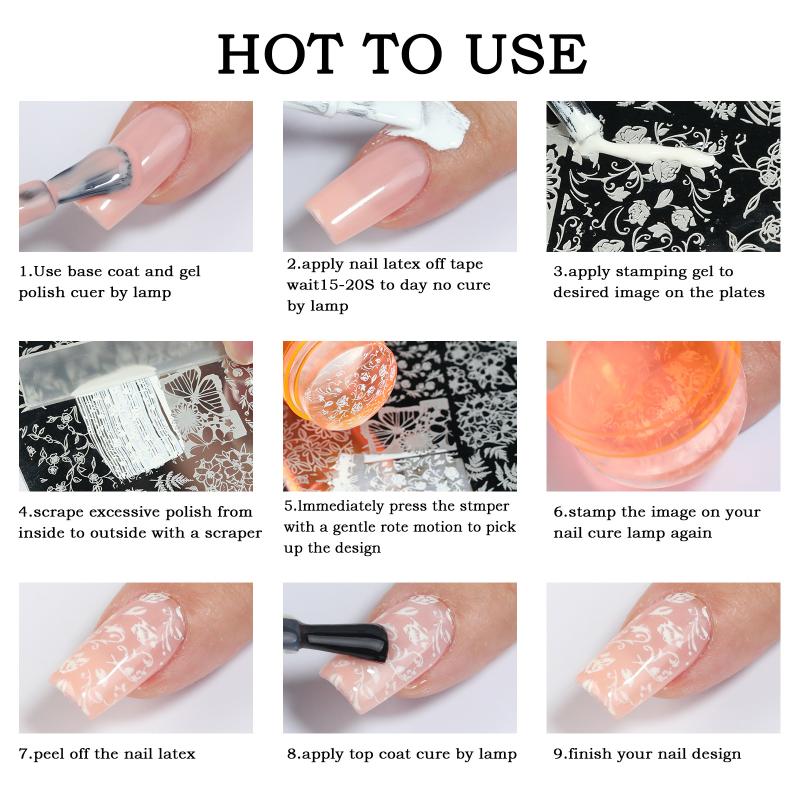 HOT TO USE

1.Use base coat and gel polish cuer by lamp

2.apply nail latex off tape wait15-20S to day no cure by lamp

3.apply stamping gel to desired image on the plates

4.scrape excessive polish from inside to outside with a scraper

5.Immediately press the stmper with a gentle rote motion to pick up the design

6.stamp the image on your nail cure lamp again

7.peel off the nail latex

8.apply top coat cure by lamp

9.finish your nail design