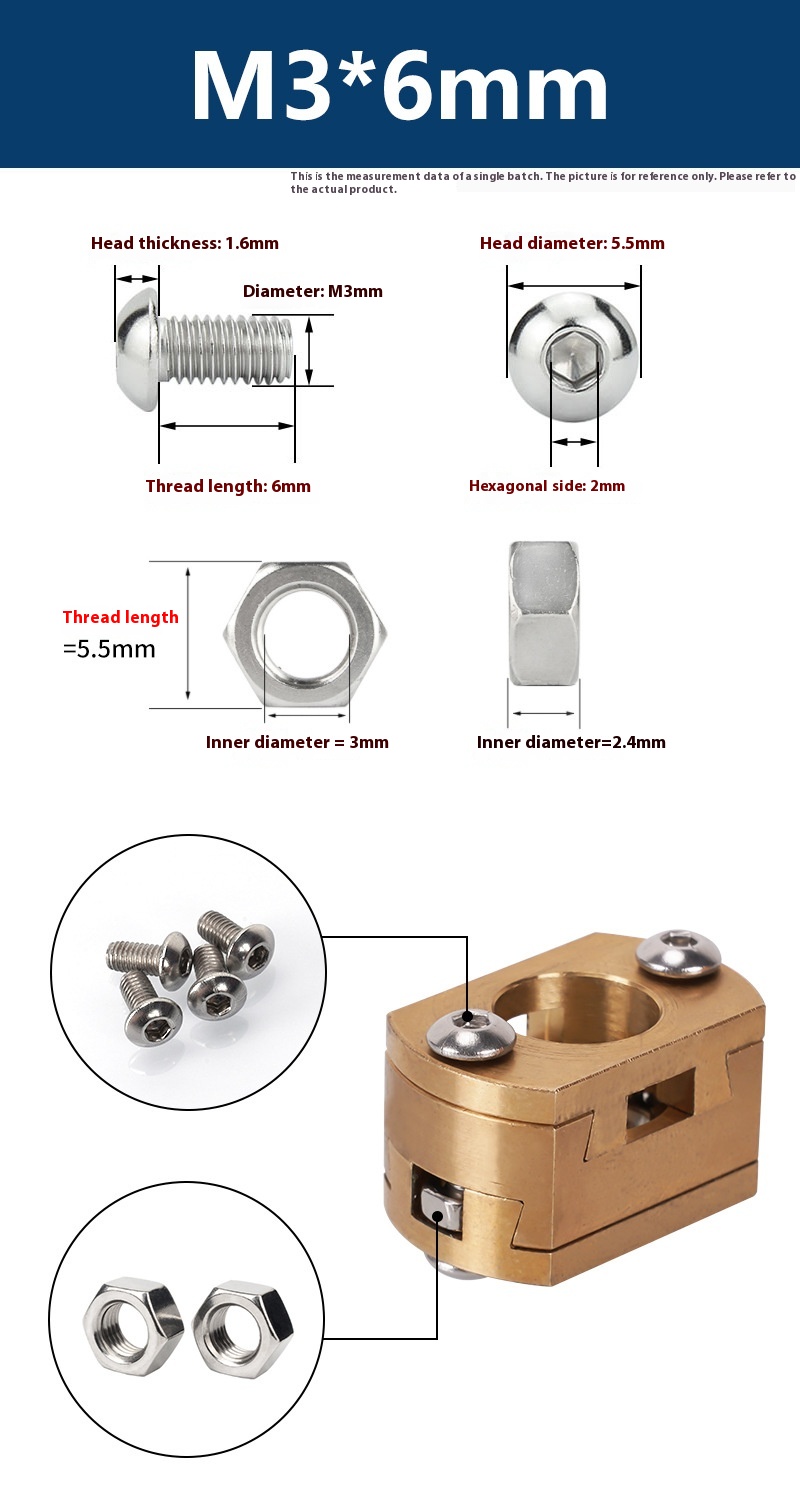 M3*6mm

This is the measurement data of a single batch. The picture is for reference only. Please refer to the actual product.

Head thickness: 1.6mm

Diameter: M3mm

Thread length: 6mm

Head diameter: 5.5mm

Hexagonal side: 2mm

Thread length
=5.5mm

Inner diameter = 3mm

Inner diameter=2.4mm