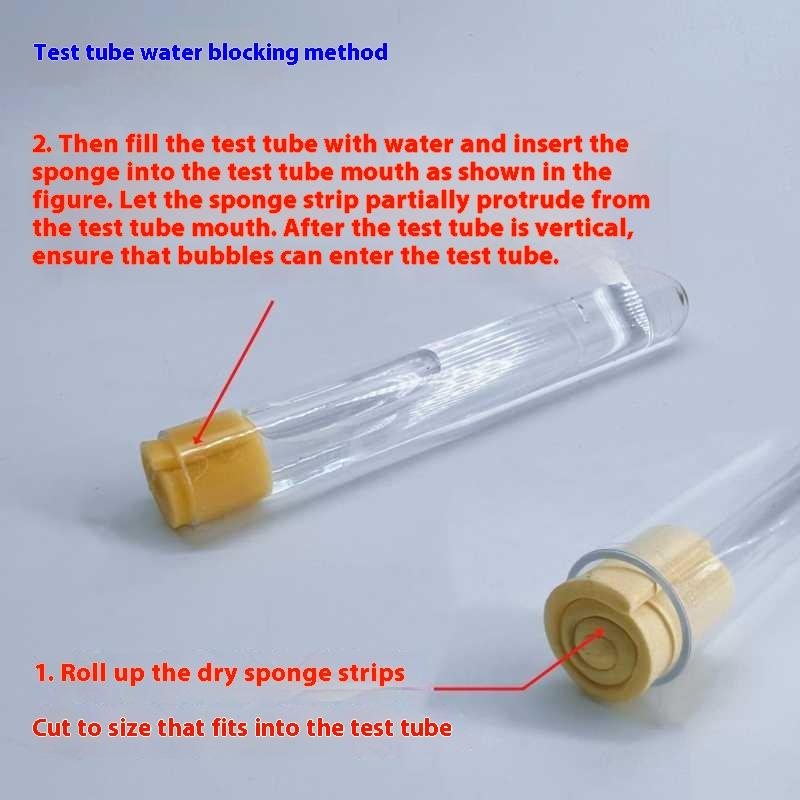 Test tube water blocking method

2. Then fill the test tube with water and insert the sponge into the test tube mouth as shown in the figure. Let the sponge strip partially protrude from the test tube mouth. After the test tube is vertical, ensure that bubbles can enter the test tube.

1. Roll up the dry sponge strips

Cut to size that fits into the test tube