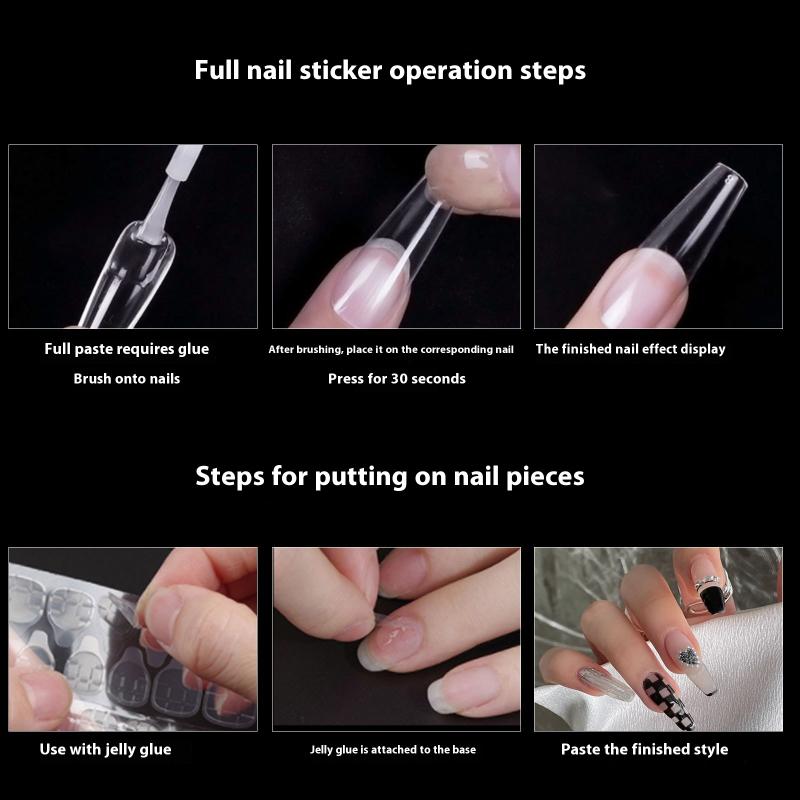 Full nail sticker operation steps

Full paste requires glue
Brush onto nails

After brushing, place it on the corresponding nail
Press for 30 seconds

The finished nail effect display

Steps for putting on nail pieces

Use with jelly glue

Jelly glue is attached to the base

Paste the finished style