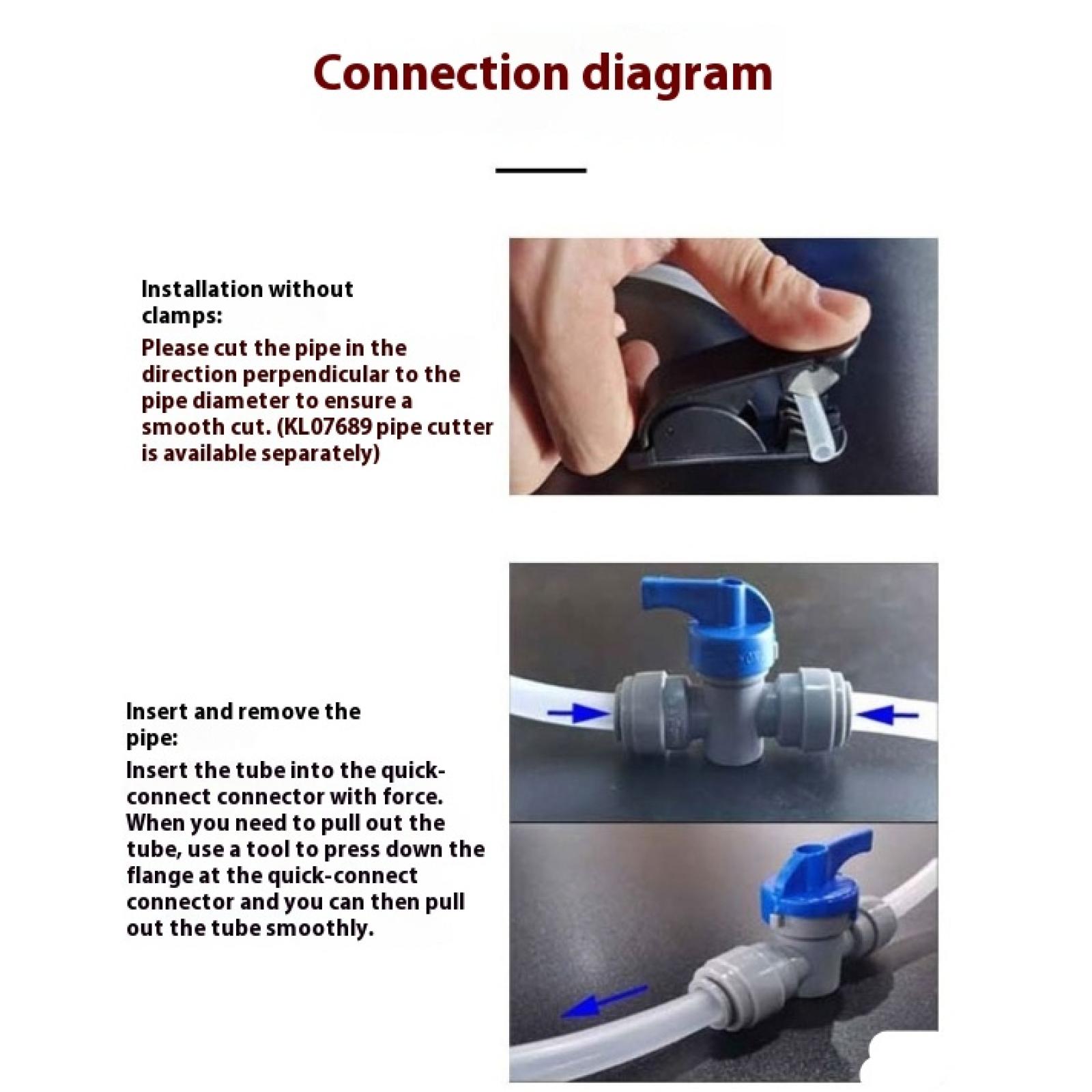 Connection diagram

Installation without clamps:

Please cut the pipe in the direction perpendicular to the pipe diameter to ensure a smooth cut. (KL07689 pipe cutter is available separately)

Insert and remove the pipe:

Insert the tube into the quick-connect connector with force. When you need to pull out the tube, use a tool to press down the flange at the quick-connect connector and you can then pull out the tube smoothly.