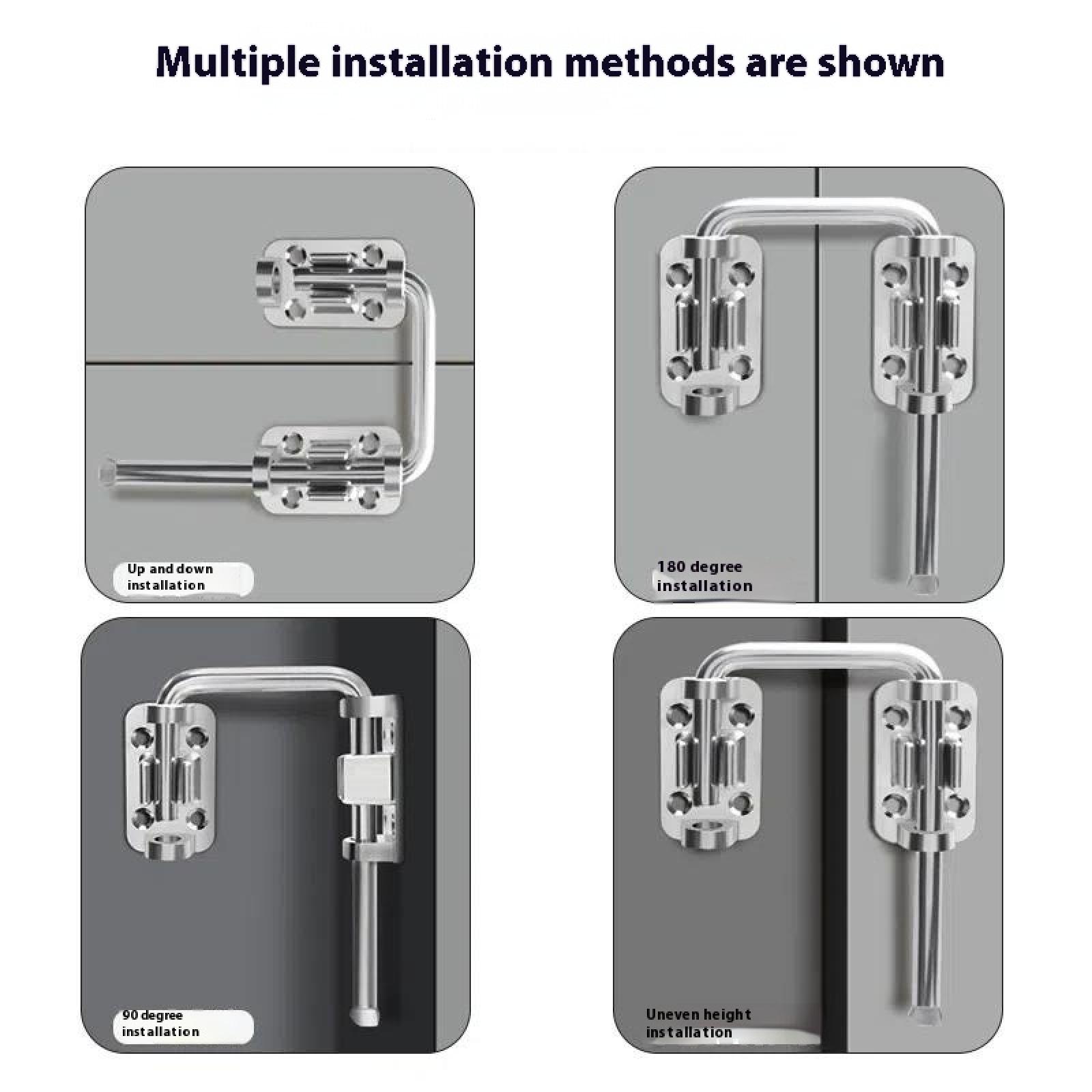 Multiple installation methods are shown

Up and down installation

180 degree installation

90 degree installation

Uneven height installation