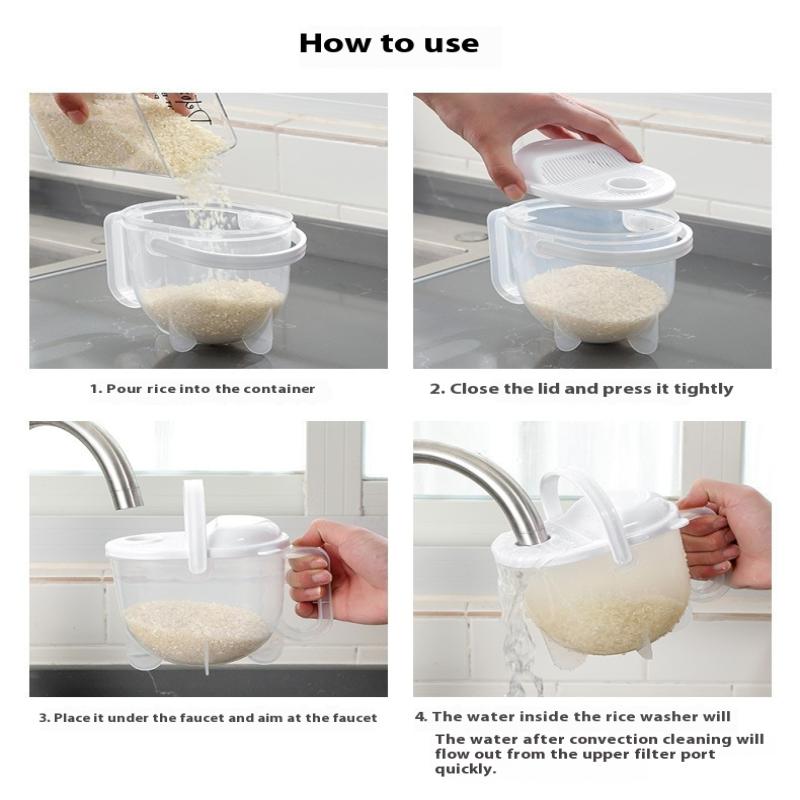 How to use

1. Pour rice into the container

2. Close the lid and press it tightly

3. Place it under the faucet and aim at the faucet

4. The water inside the rice washer will

The water after convection cleaning will flow out from the upper filter port quickly.