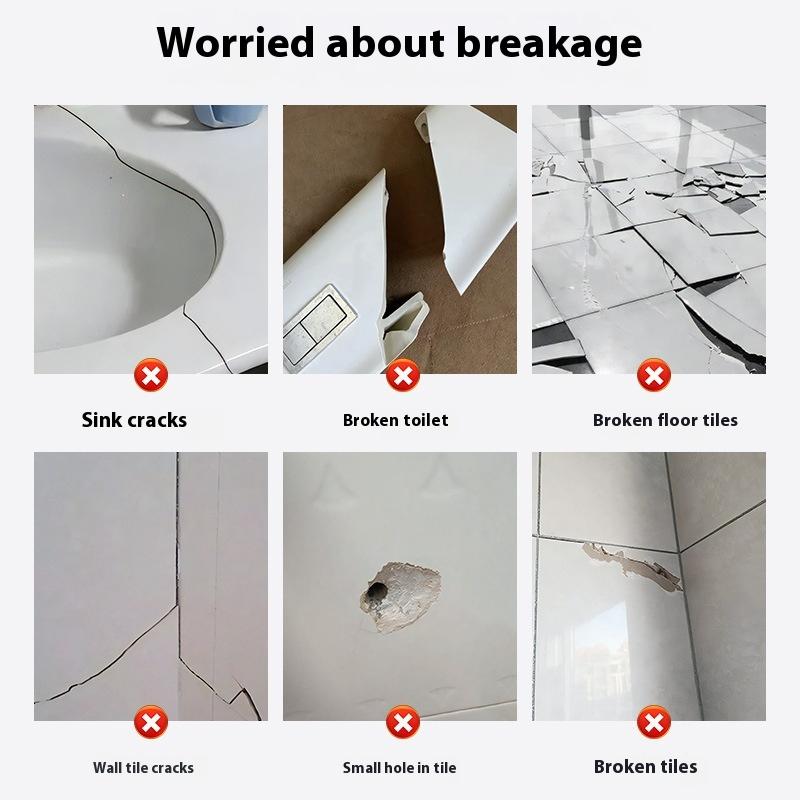 Worried about breakage

Sink cracks

Broken toilet

Broken floor tiles

Wall tile cracks

Small hole in tile

Broken tiles