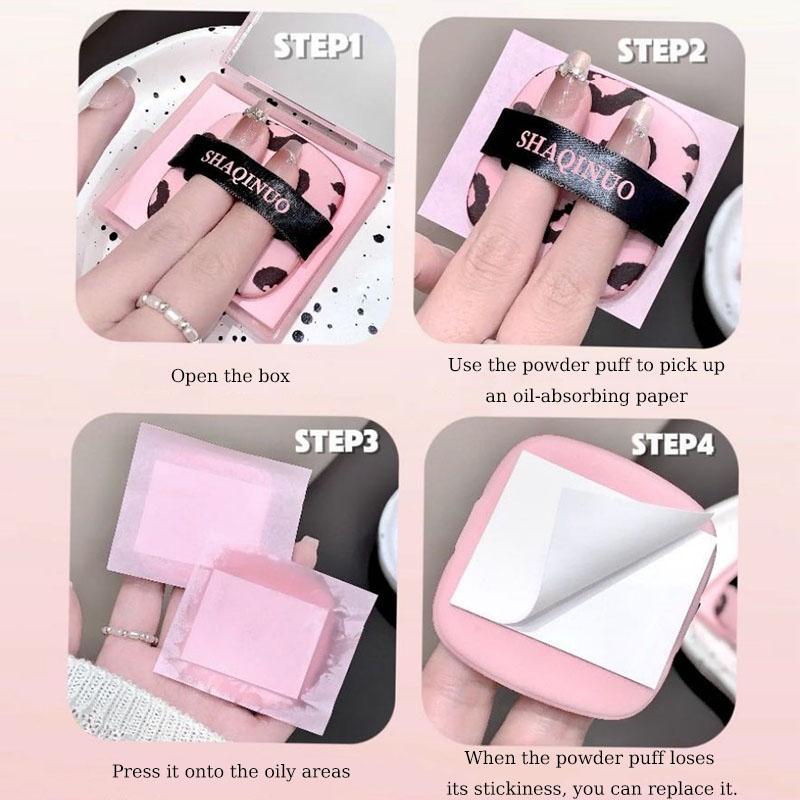 STEP1

SHAQINUO

Open the box

STEP2

SHAQINUO

Use the powder puff to pick up an oil-absorbing paper

STEP3

Press it onto the oily areas

STEP4

When the powder puff loses its stickiness, you can replace it.