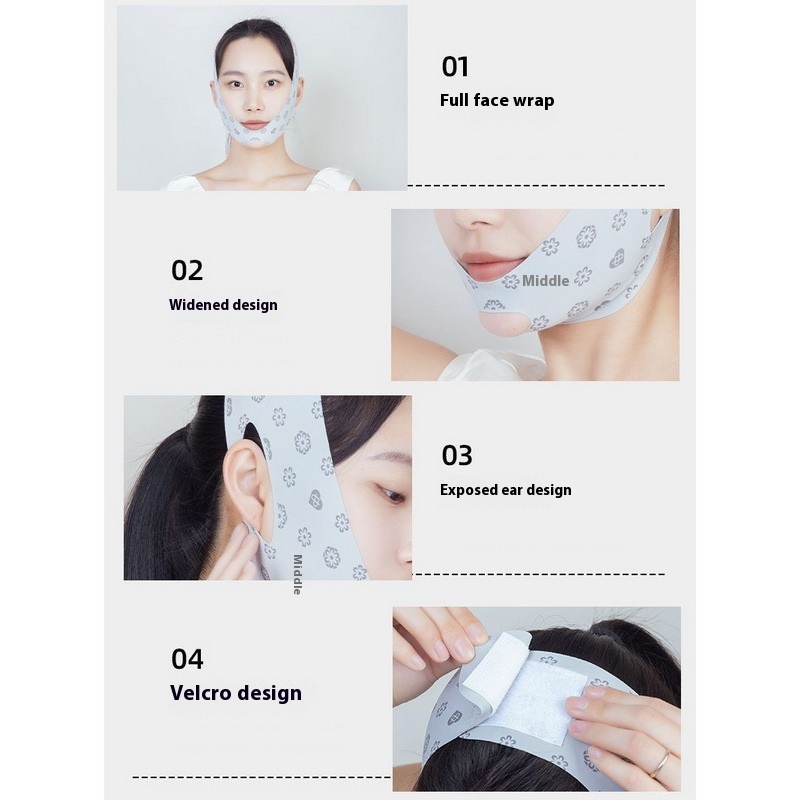 01
Full face wrap

02
Widened design

Middle

03
Exposed ear design

Middle

04
Velcro design