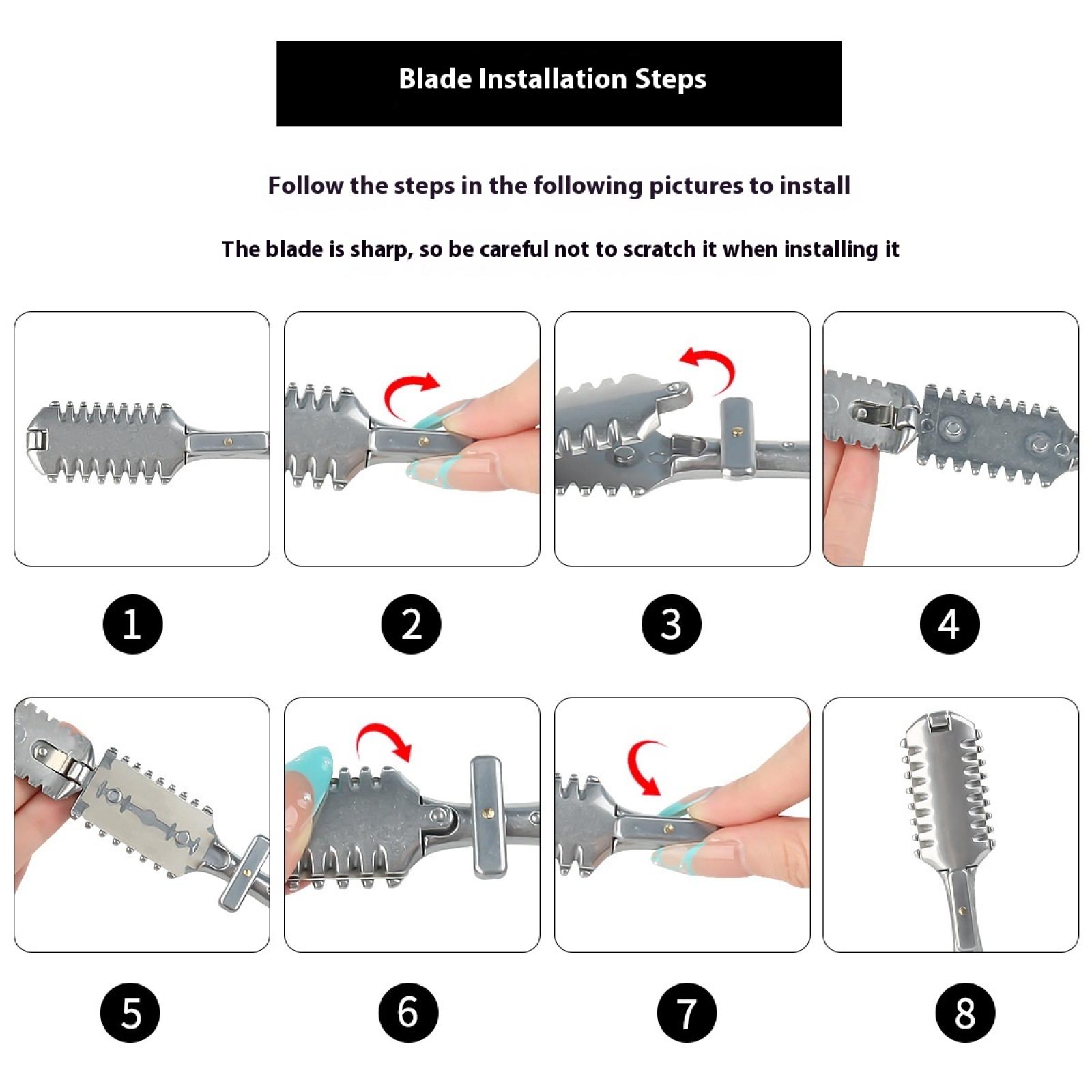 Blade Installation Steps

Follow the steps in the following pictures to install

The blade is sharp, so be careful not to scratch it when installing it

1

2

3

4

5

6

7

8