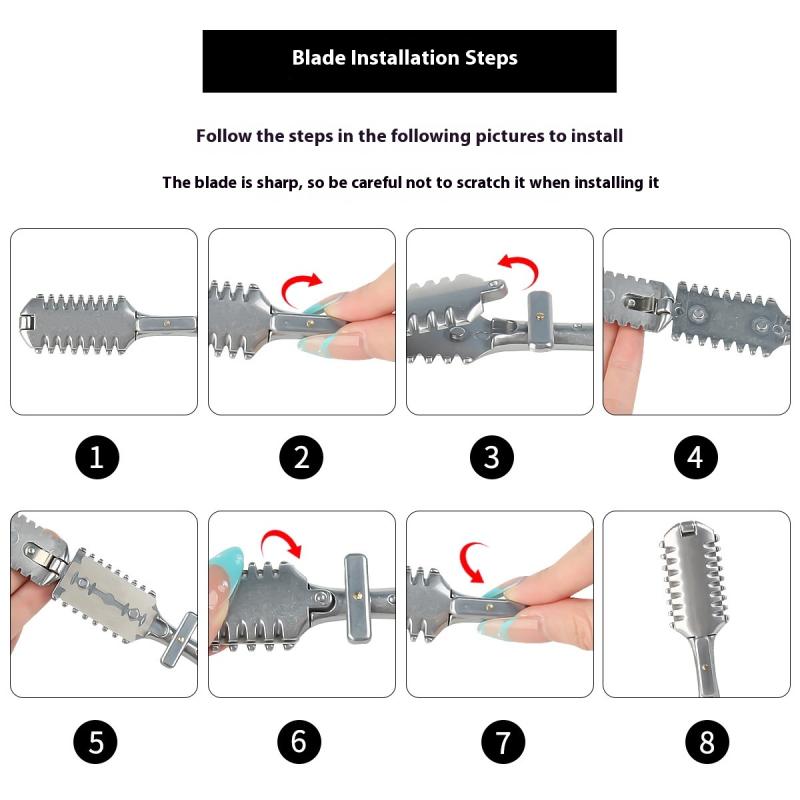 Blade Installation Steps

Follow the steps in the following pictures to install

The blade is sharp, so be careful not to scratch it when installing it

1

2

3

4

5

6

7

8