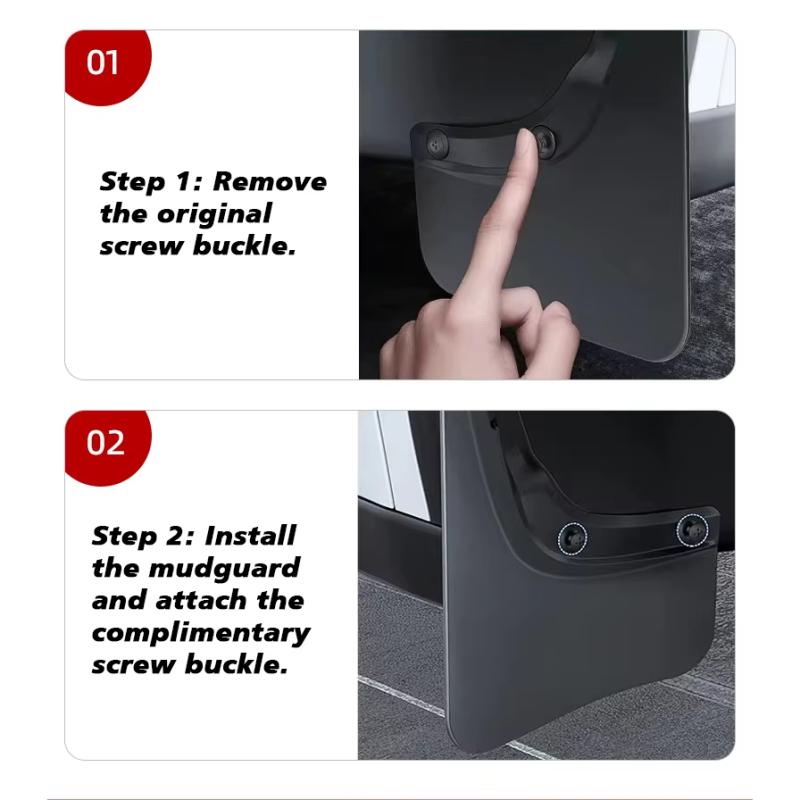 01

Step 1: Remove the original screw buckle.

02

Step 2: Install the mudguard and attach the complimentary screw buckle.