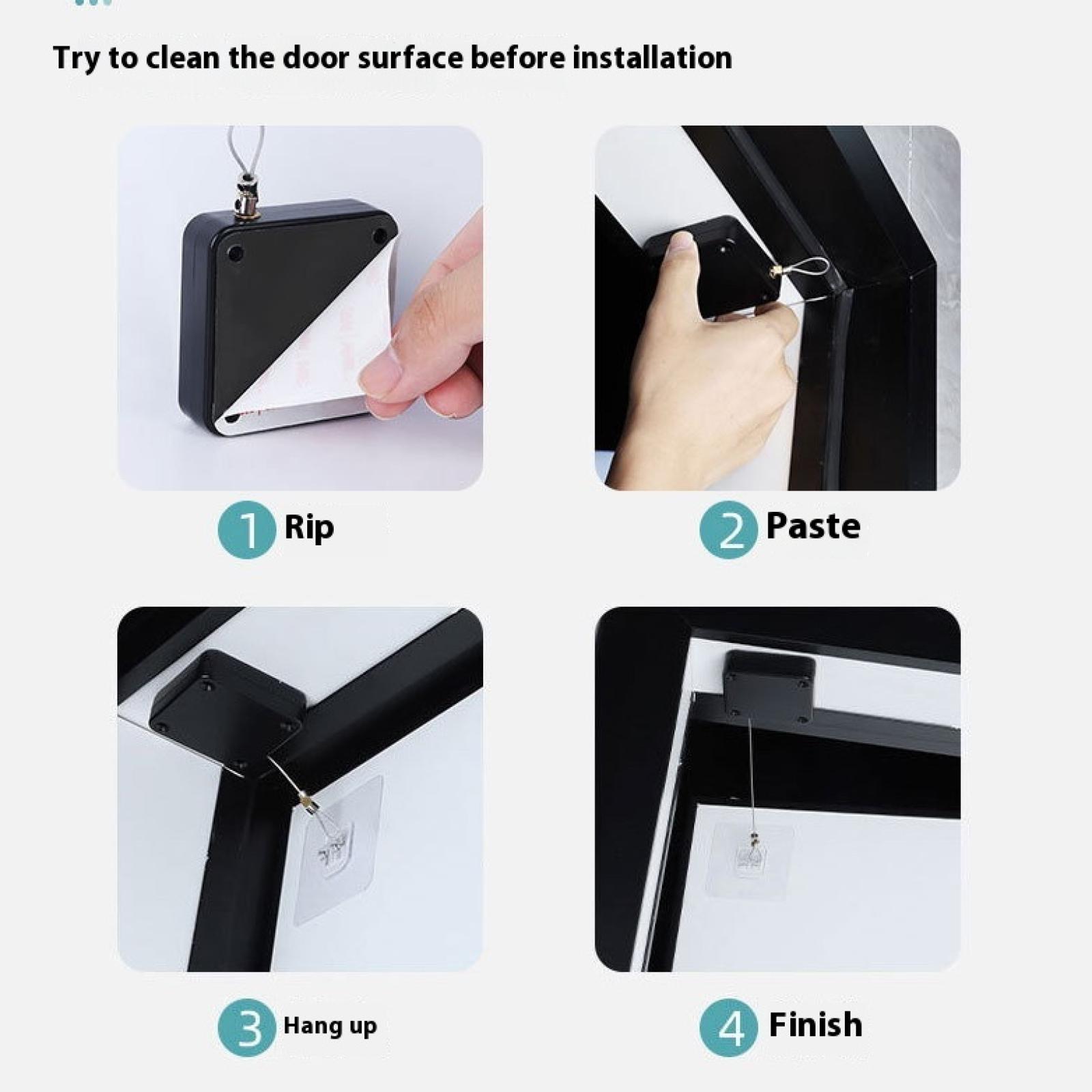 Try to clean the door surface before installation

1 Rip

2 Paste

3 Hang up

4 Finish