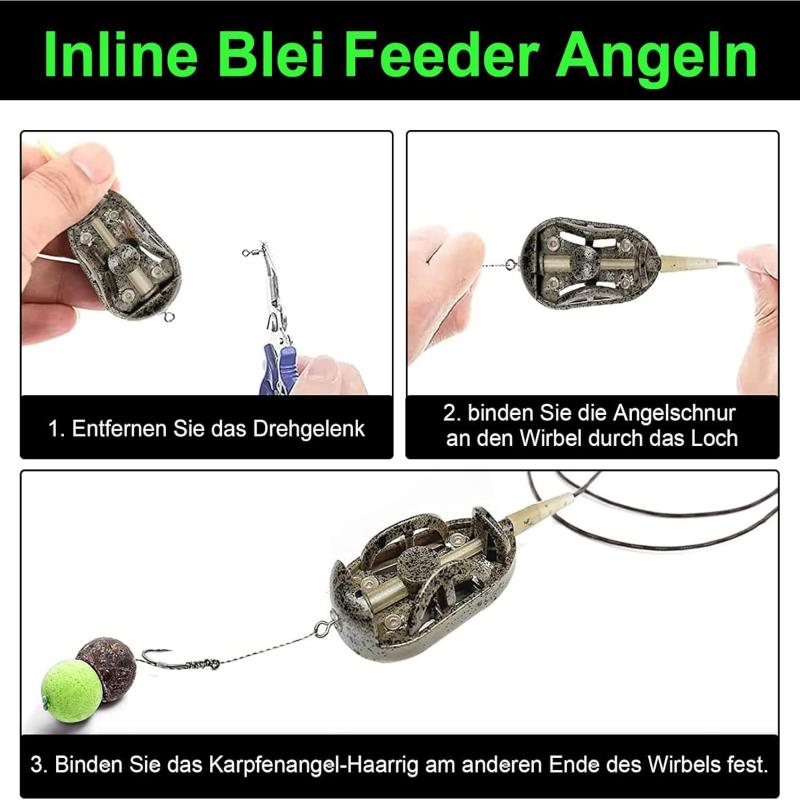 Inline Blei Feeder Angeln

1. Entfernen Sie das Drehgelenk

2. binden Sie die Angelschnur an den Wirbel durch das Loch

3. Binden Sie das Karpfenangel-Haarrig am anderen Ende des Wirbels fest.