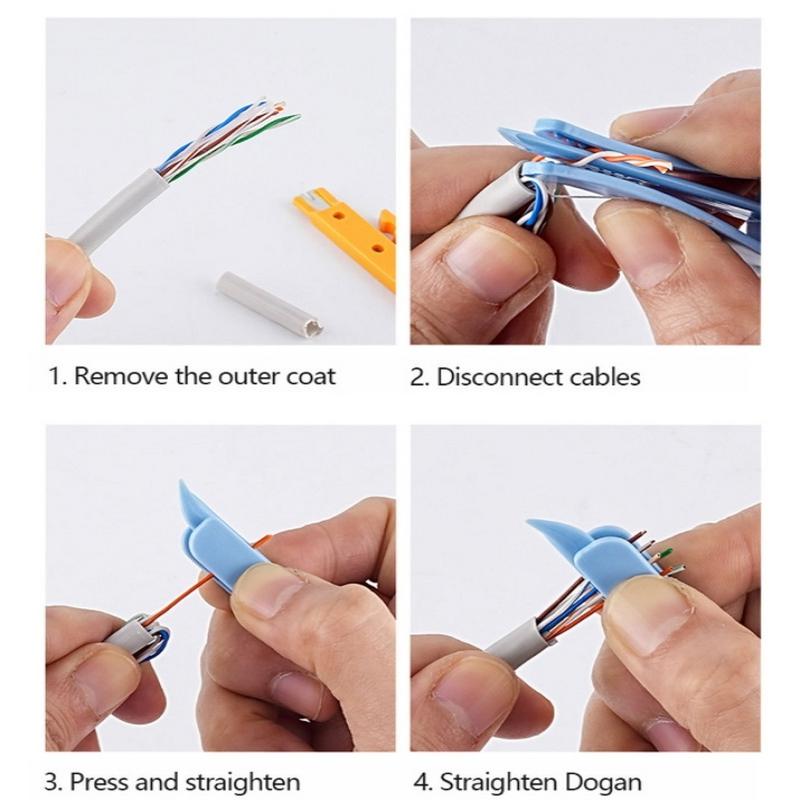 1. Remove the outer coat

2. Disconnect cables

3. Press and straighten

4. Straighten Dogan