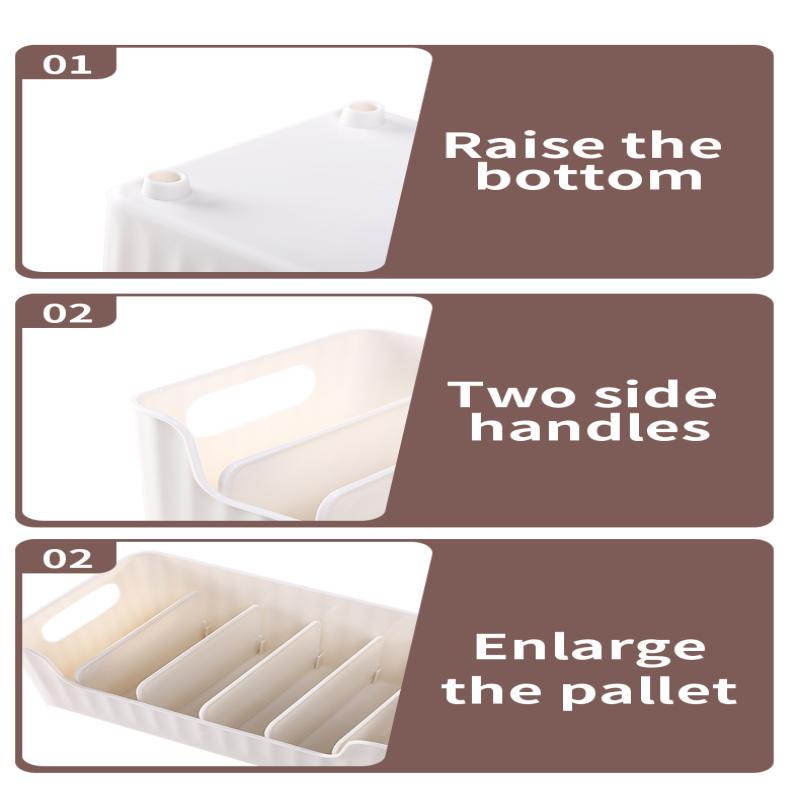 01

Raise the bottom

02

Two side handles

02

Enlarge the pallet