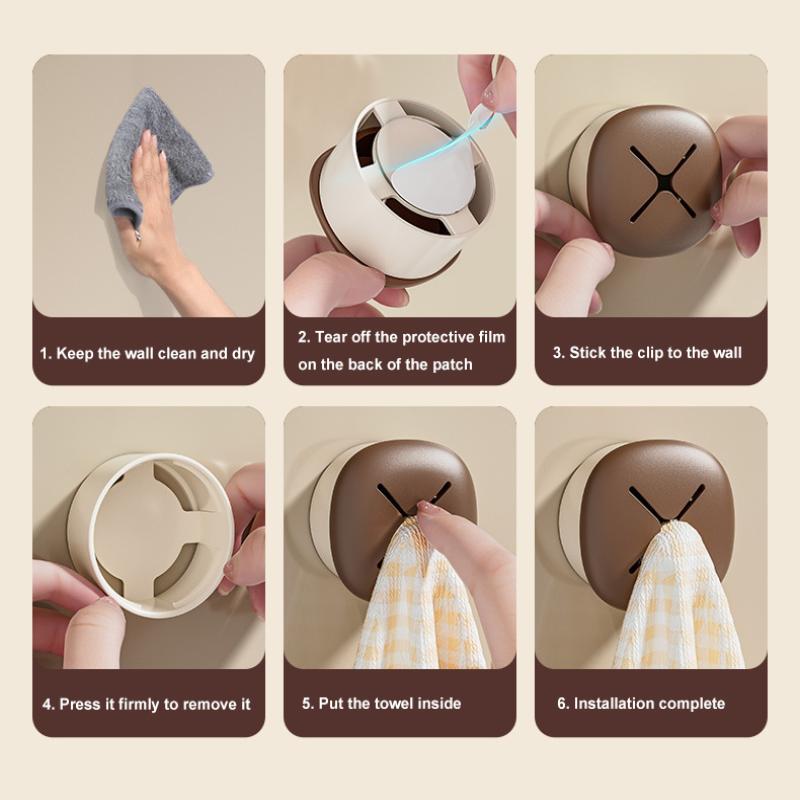 1. Keep the wall clean and dry

2. Tear off the protective film on the back of the patch

3. Stick the clip to the wall

4. Press it firmly to remove it

5. Put the towel inside

6. Installation complete