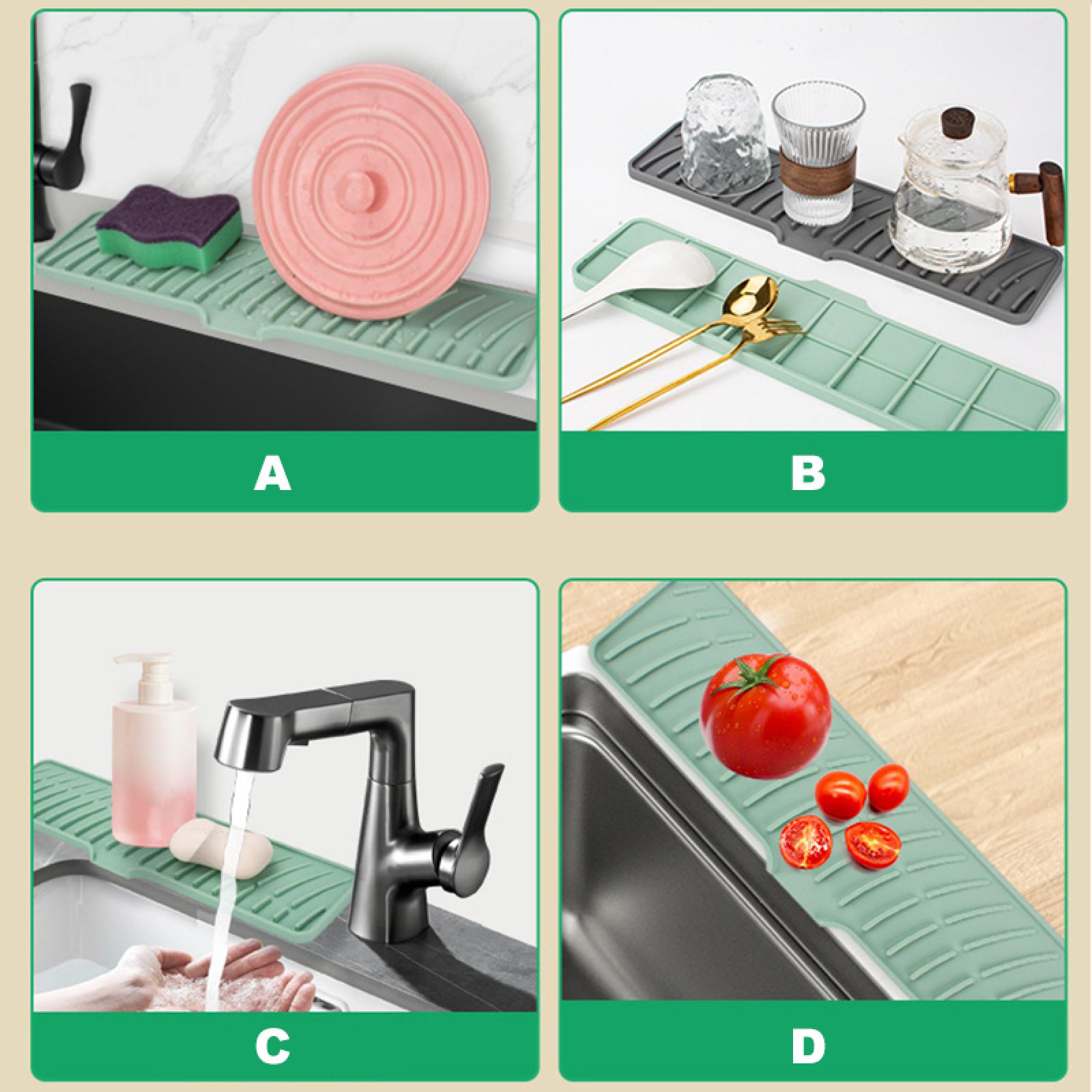 A

B

C

D