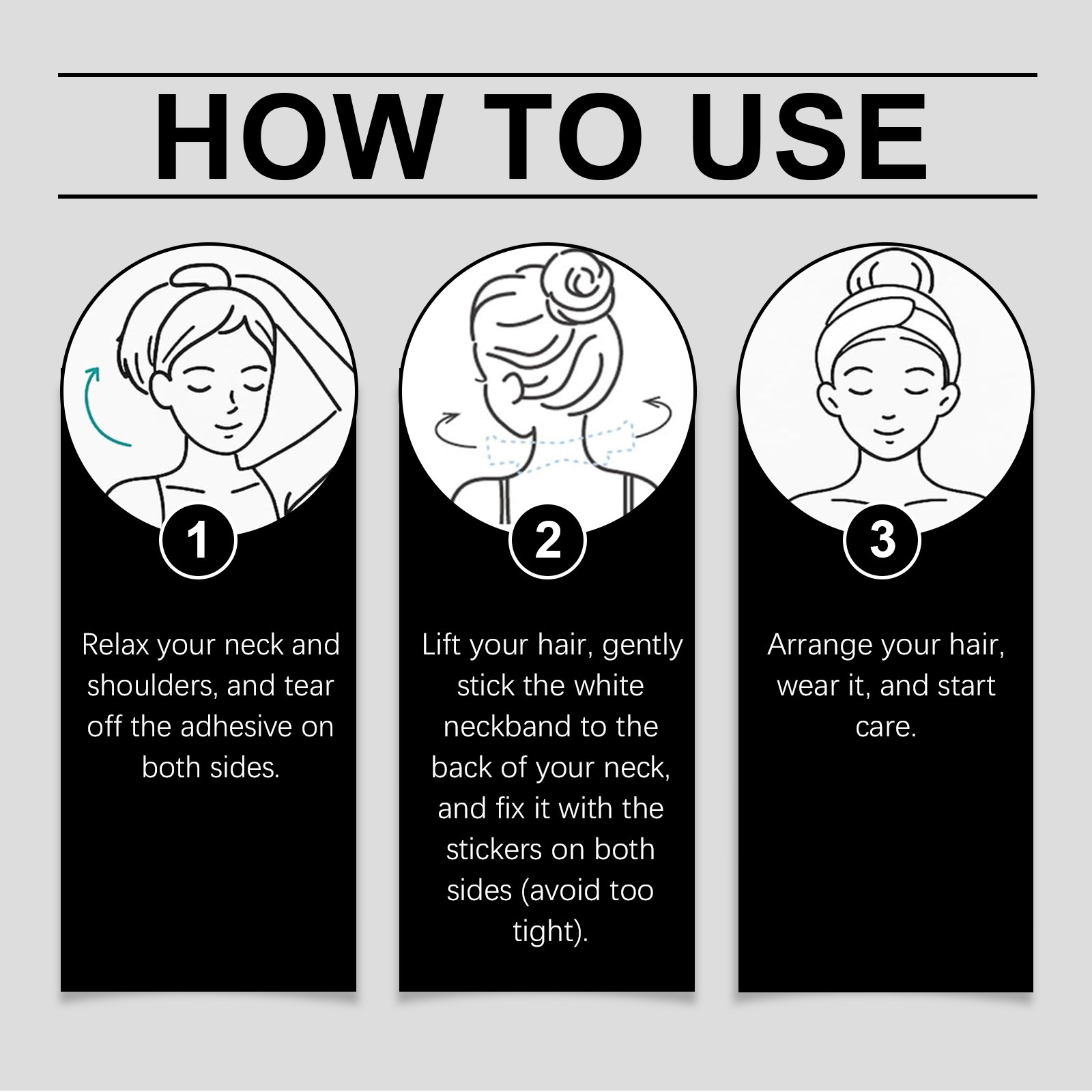 HOW TO USE

1

Relax your neck and shoulders, and tear off the adhesive on both sides.

2

Lift your hair, gently stick the white neckband to the back of your neck, and fix it with the stickers on both sides (avoid too tight).

3

Arrange your hair, wear it, and start care.