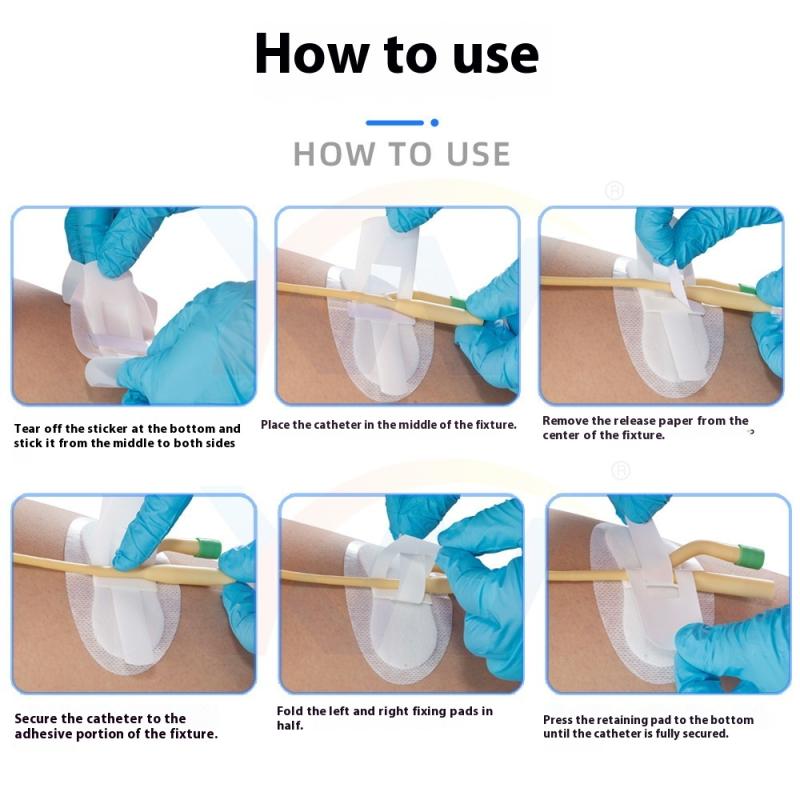 How to use

HOW TO USE

Tear off the sticker at the bottom and stick it from the middle to both sides

Place the catheter in the middle of the fixture.

Remove the release paper from the center of the fixture.

Secure the catheter to the adhesive portion of the fixture.

Fold the left and right fixing pads in half.

Press the retaining pad to the bottom until the catheter is fully secured.