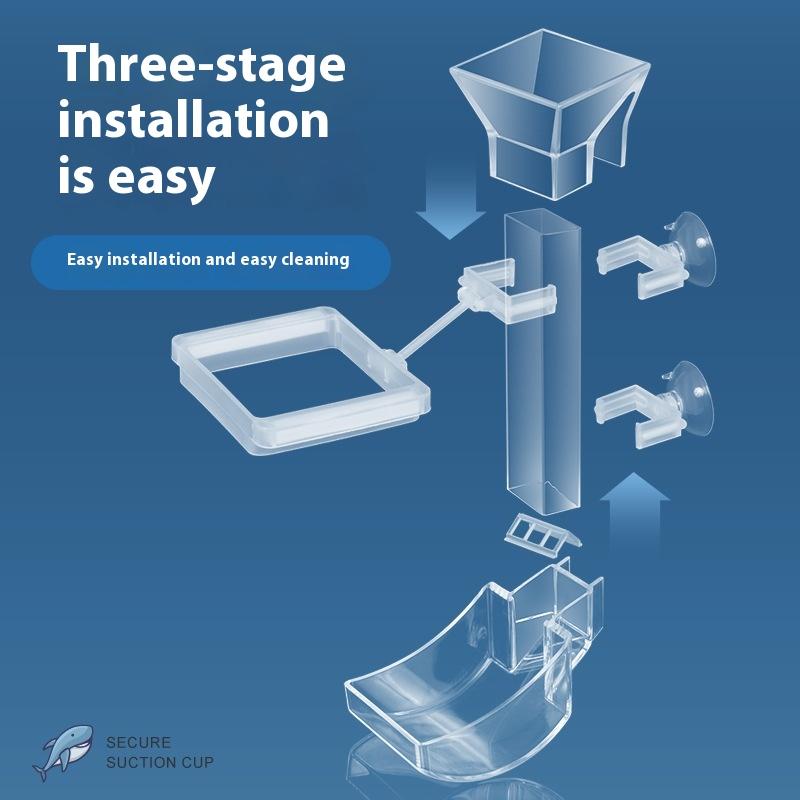 Three-stage installation is easy

Easy installation and easy cleaning

SECURE
SUCTION CUP