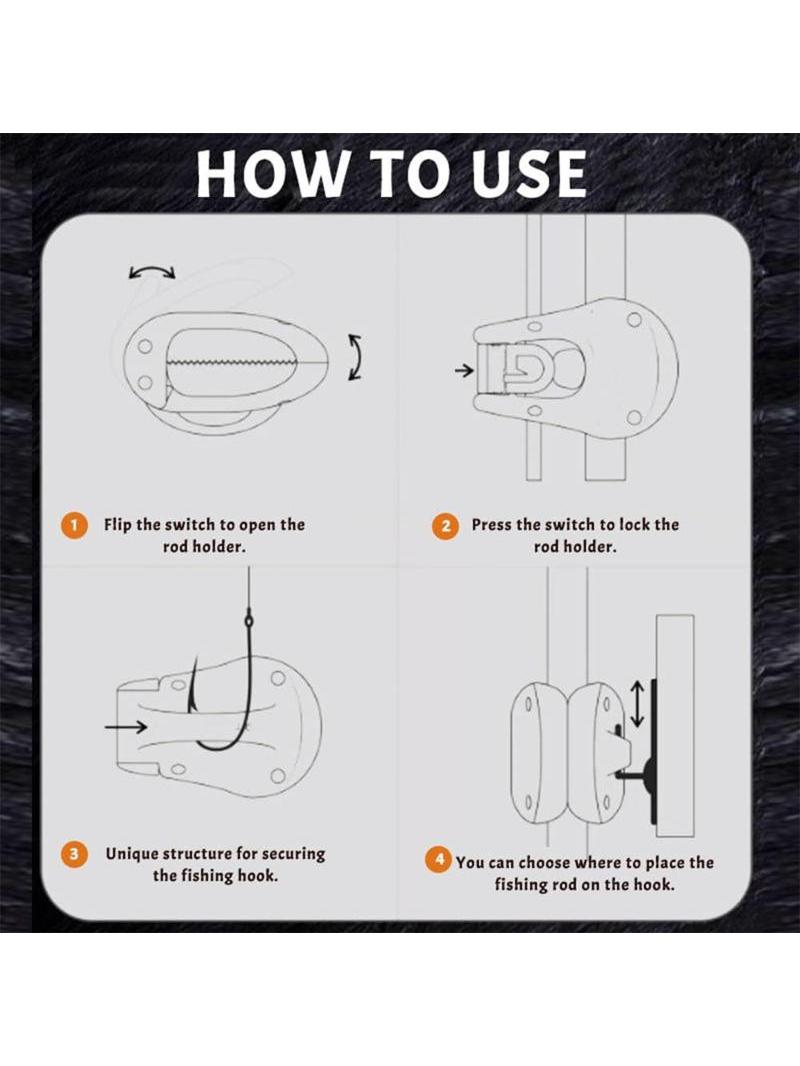 HOW TO USE

1 Flip the switch to open the rod holder.

2 Press the switch to lock the rod holder.

3 Unique structure for securing the fishing hook.

4 You can choose where to place the fishing rod on the hook.