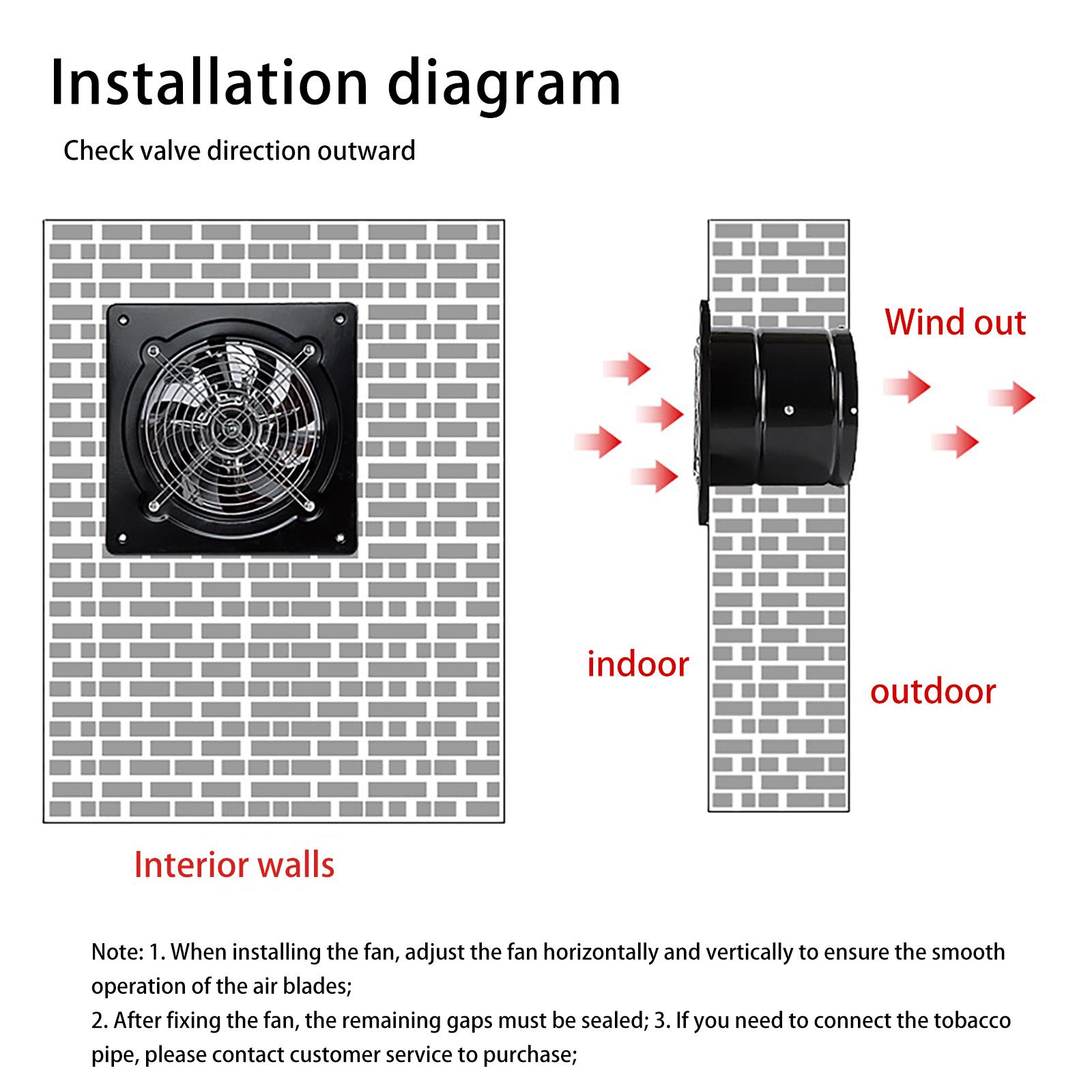 Installation diagram

Check valve direction outward

Wind out

indoor

outdoor

Interior walls

Note: 1. When installing the fan, adjust the fan horizontally and vertically to ensure the smooth operation of the air blades;
2. After fixing the fan, the remaining gaps must be sealed; 3. If you need to connect the tobacco pipe, please contact customer service to purchase;