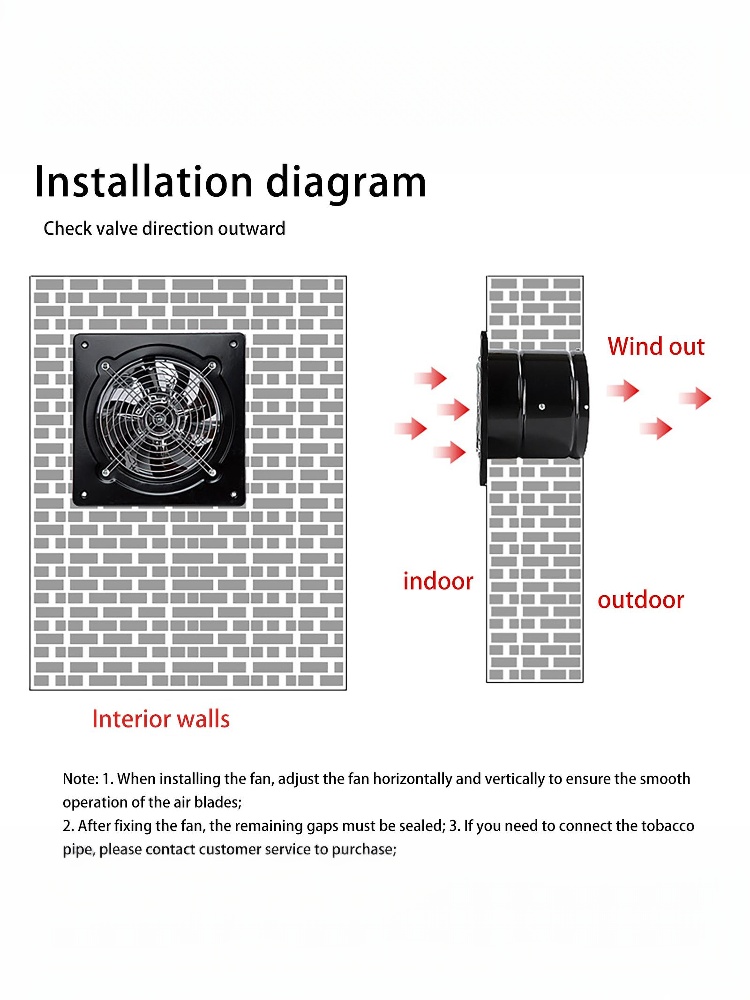 Installation diagram

Check valve direction outward

Wind out

indoor

outdoor

Interior walls

Note: 1. When installing the fan, adjust the fan horizontally and vertically to ensure the smooth operation of the air blades;
2. After fixing the fan, the remaining gaps must be sealed; 3. If you need to connect the tobacco pipe, please contact customer service to purchase;