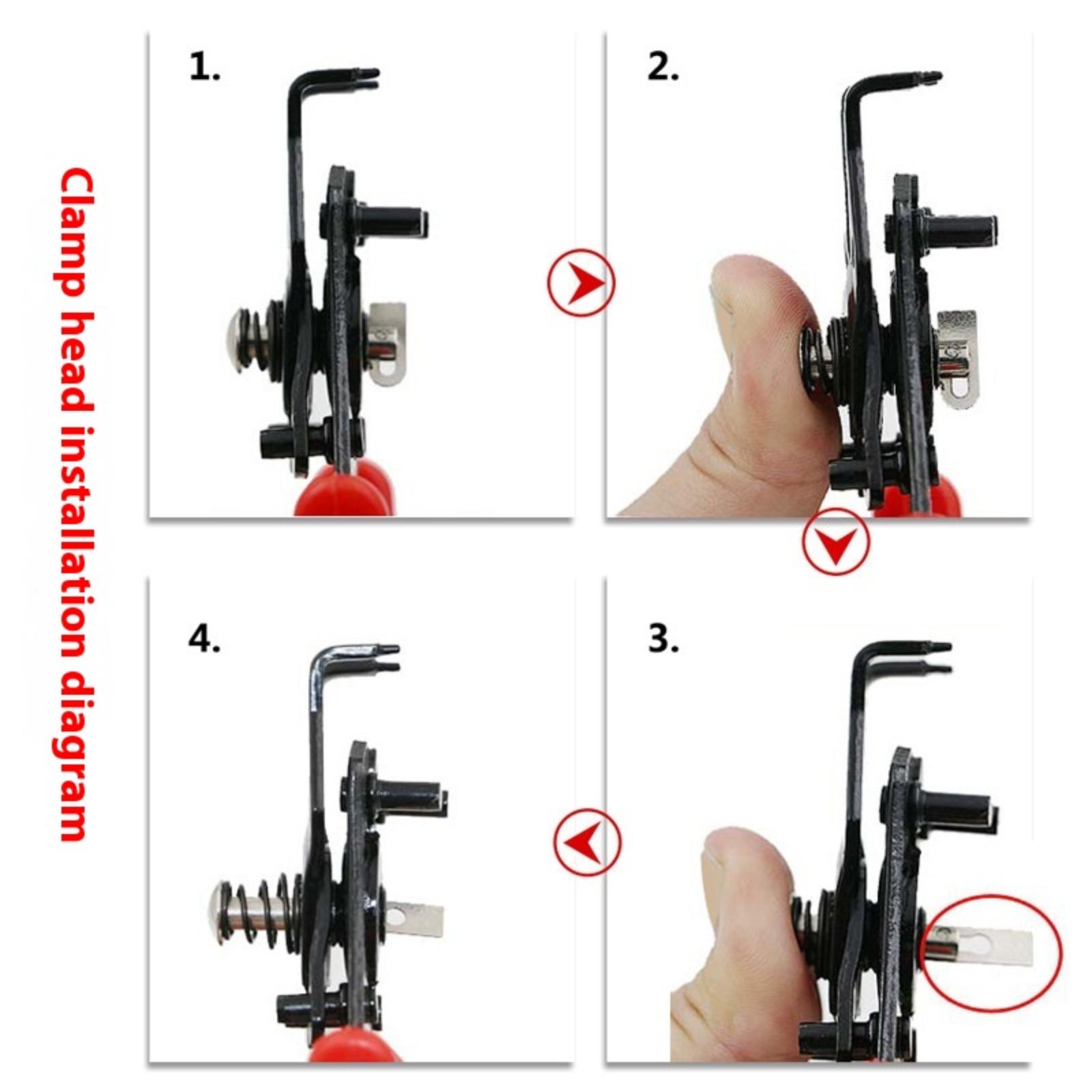 Clamp head installation diagram

1.

2.

4.

3.