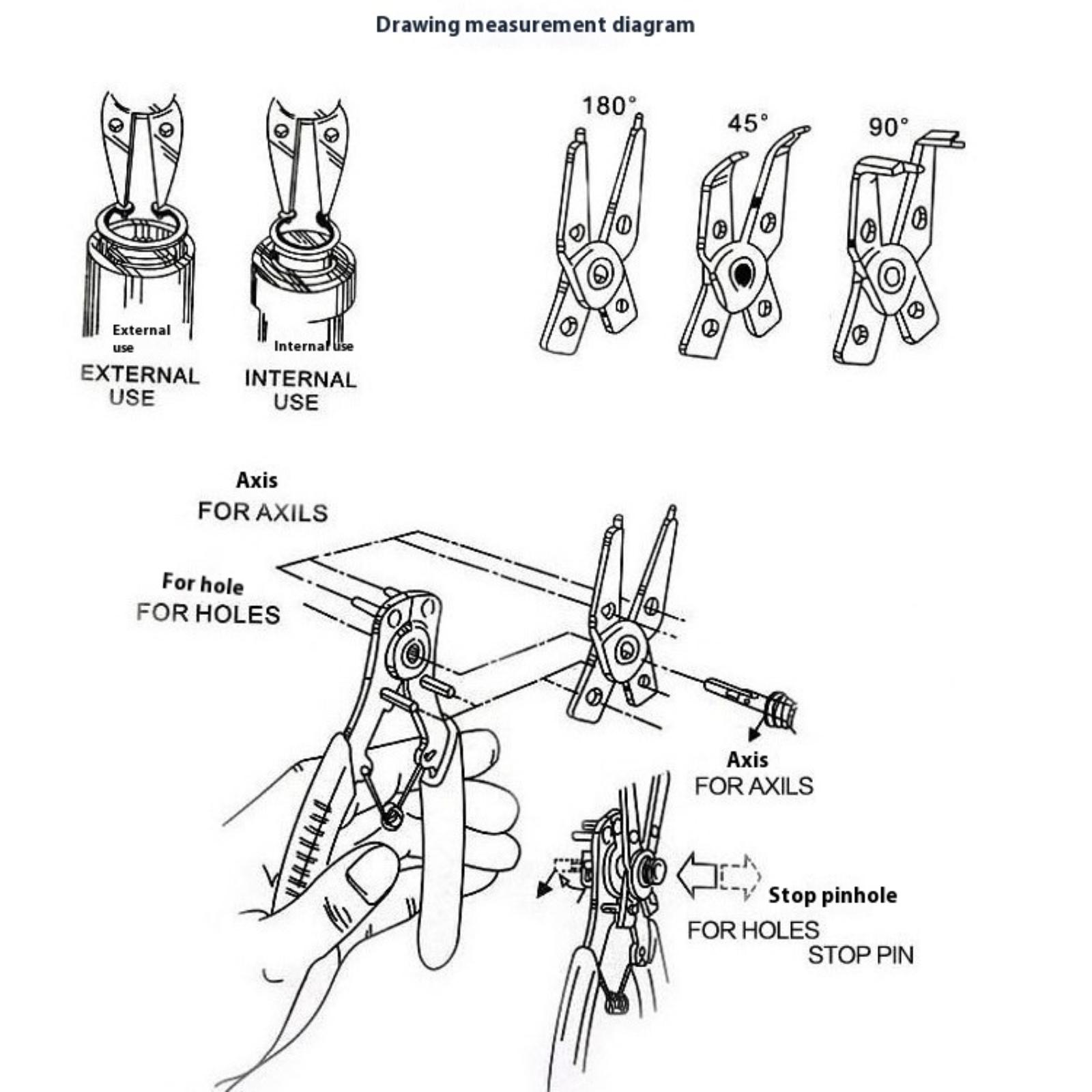 Drawing measurement diagram

External use

EXTERNAL USE

Internal use

INTERNAL USE

180°

45°

90°

Axis

FOR AXILS

For hole

FOR HOLES

Axis

FOR AXILS

Stop pinhole

FOR HOLES STOP PIN