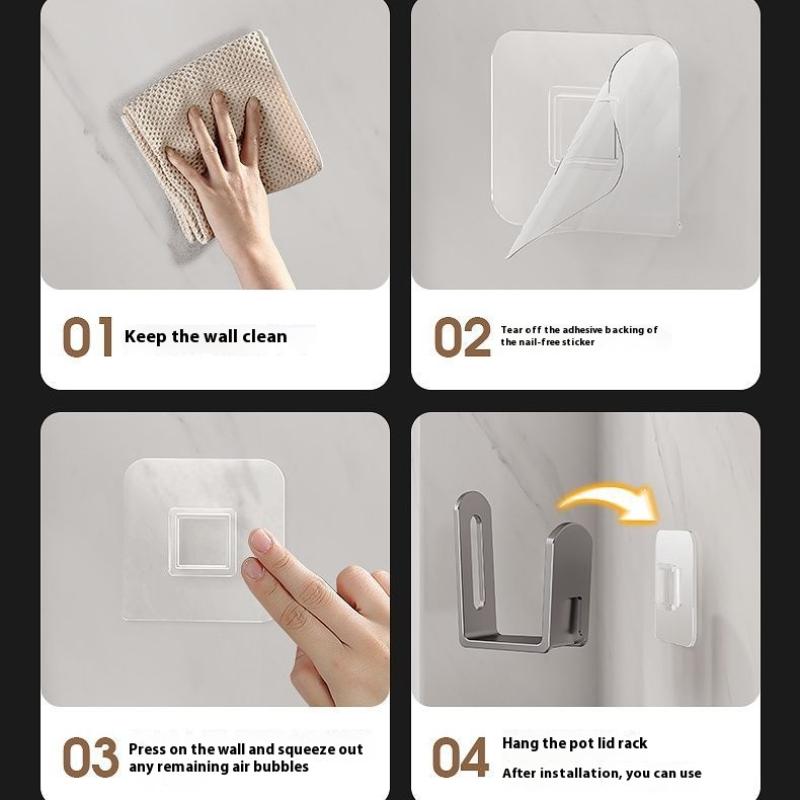 01 Keep the wall clean

02 Tear off the adhesive backing of the nail-free sticker

03 Press on the wall and squeeze out any remaining air bubbles

04 Hang the pot lid rack

After installation, you can use