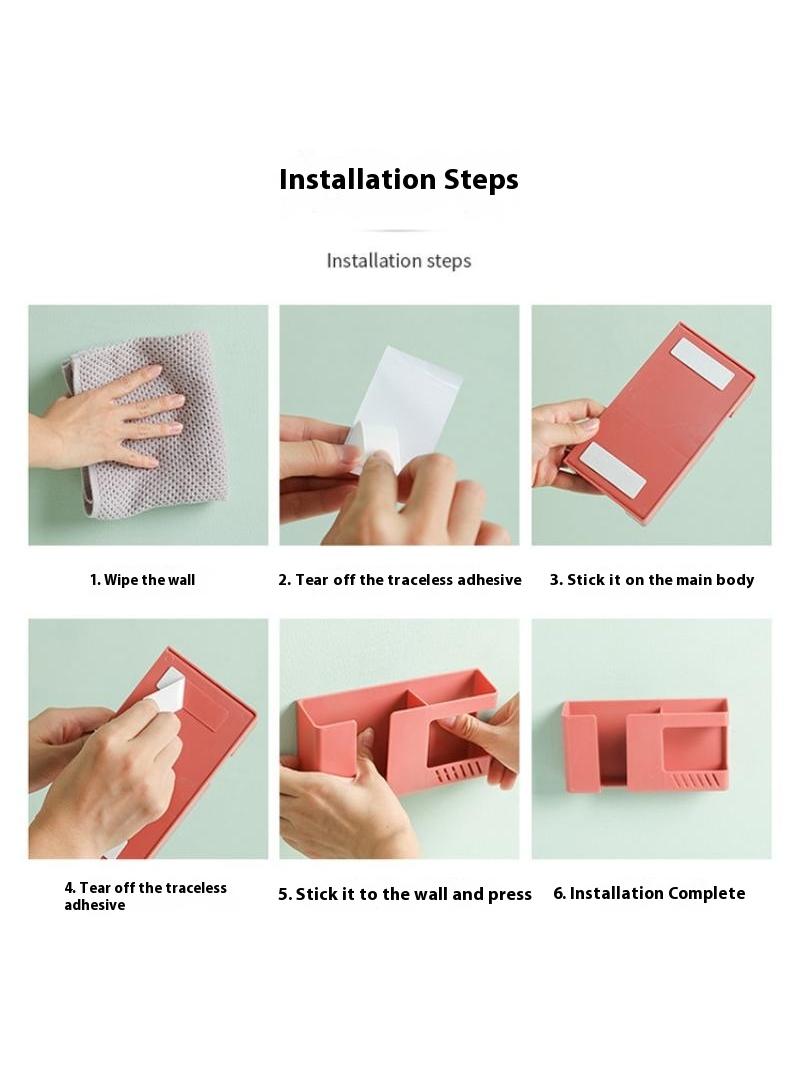 Installation Steps

Installation steps

1. Wipe the wall

2. Tear off the traceless adhesive

3. Stick it on the main body

4. Tear off the traceless adhesive

5. Stick it to the wall and press

6. Installation Complete