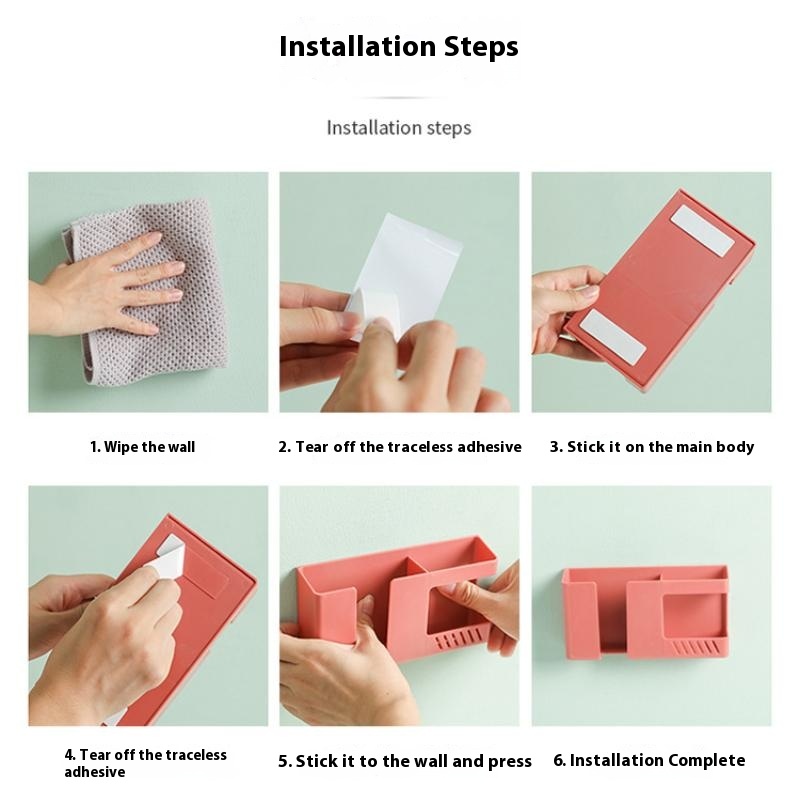 Installation Steps

Installation steps

1. Wipe the wall

2. Tear off the traceless adhesive

3. Stick it on the main body

4. Tear off the traceless adhesive

5. Stick it to the wall and press

6. Installation Complete