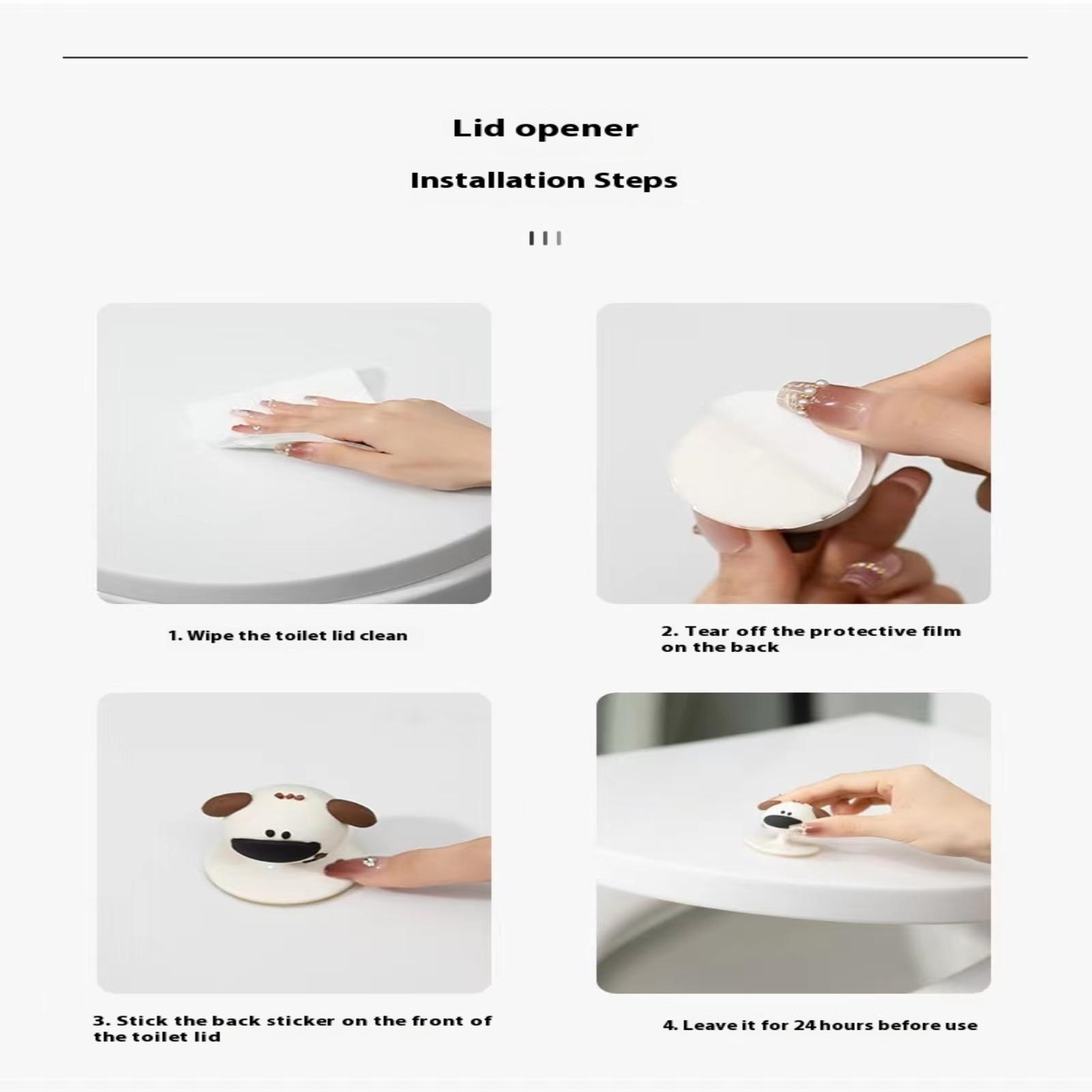 Lid opener

Installation Steps

1. Wipe the toilet lid clean

2. Tear off the protective film on the back

3. Stick the back sticker on the front of the toilet lid

4. Leave it for 24 hours before use