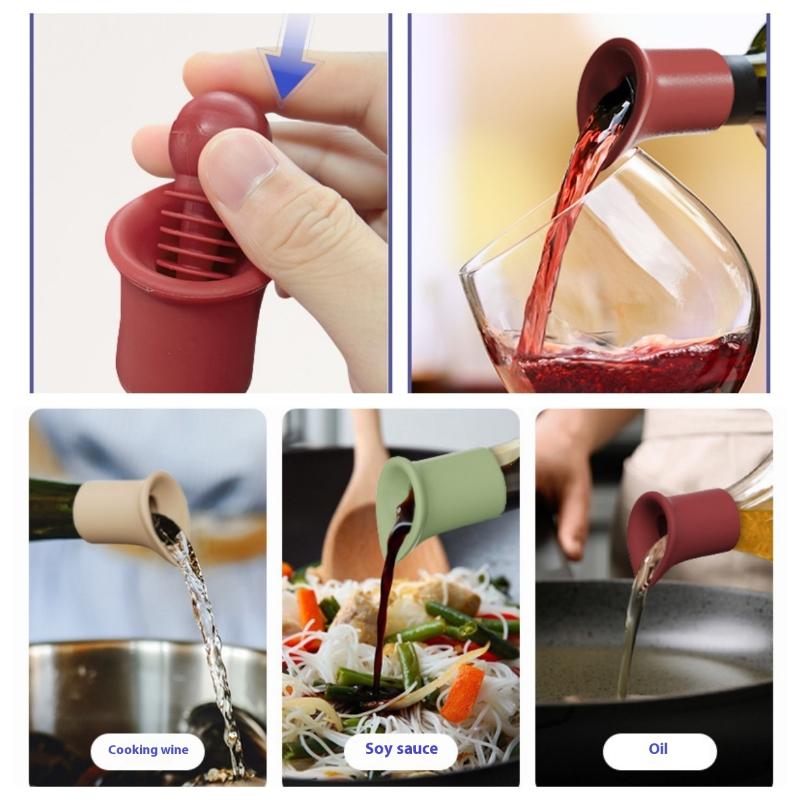 Cooking wine

Soy sauce

Oil