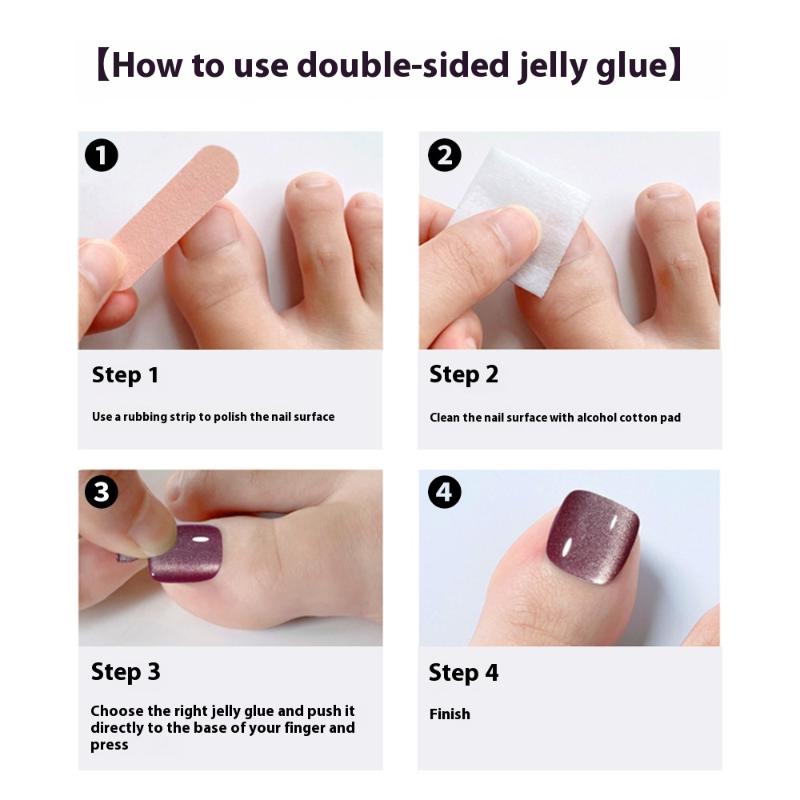 【How to use double-sided jelly glue】

1

Step 1

Use a rubbing strip to polish the nail surface

2

Step 2

Clean the nail surface with alcohol cotton pad

3

Step 3

Choose the right jelly glue and push it directly to the base of your finger and press

4

Step 4

Finish