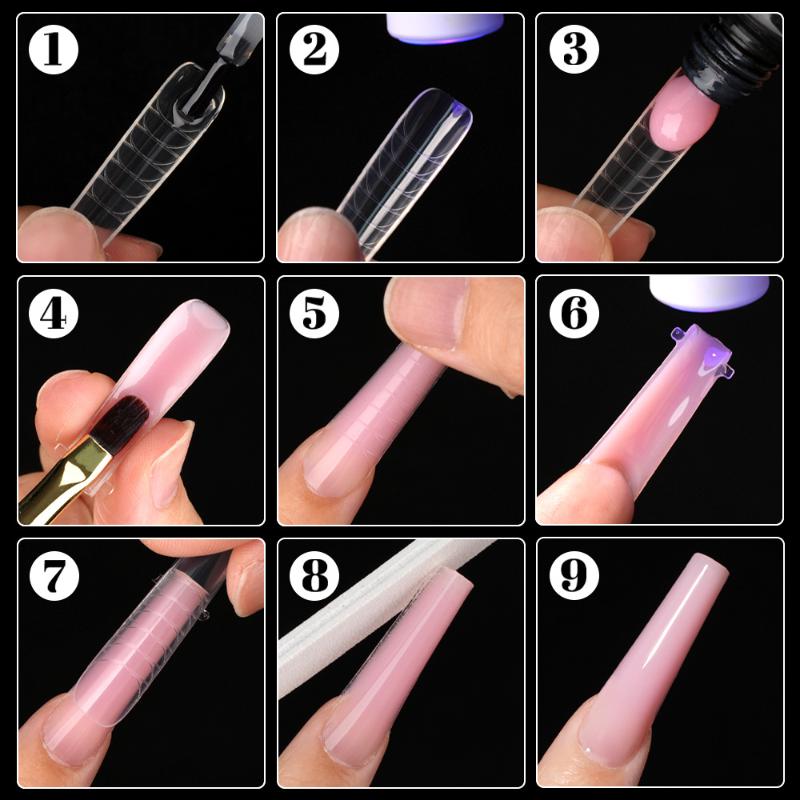 1
2
3
4
5
6
7
8
9