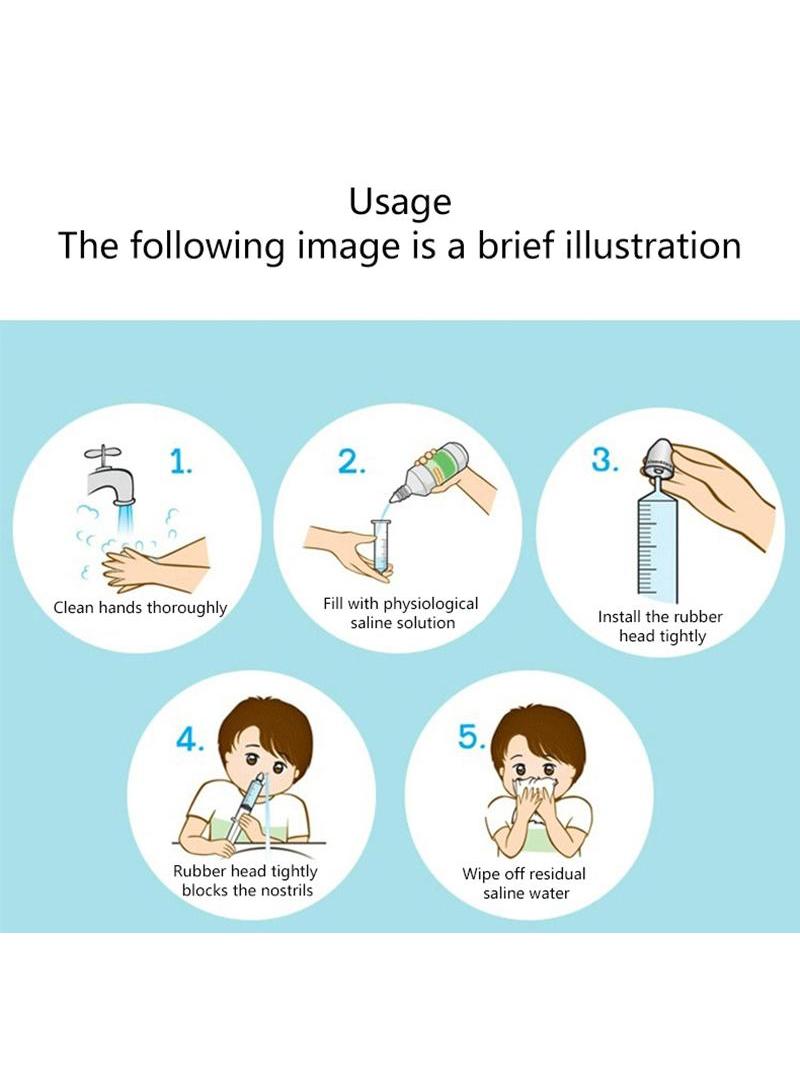 Usage
The following image is a brief illustration

1.
Clean hands thoroughly

2.
Fill with physiological saline solution

3.
Install the rubber head tightly

4.
Rubber head tightly blocks the nostrils

5.
Wipe off residual saline water