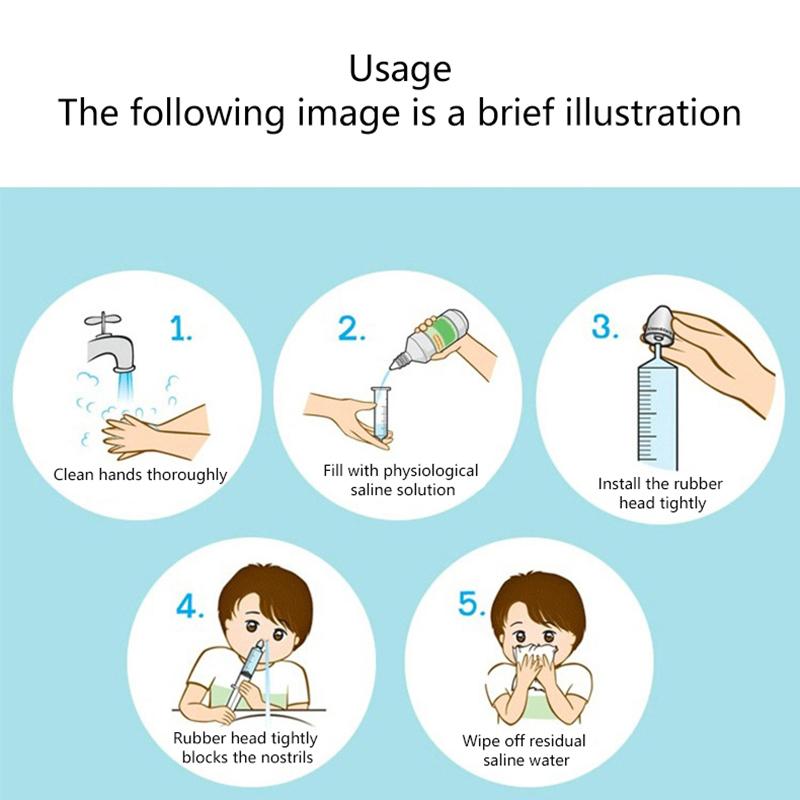 Usage
The following image is a brief illustration

1.
Clean hands thoroughly

2.
Fill with physiological saline solution

3.
Install the rubber head tightly

4.
Rubber head tightly blocks the nostrils

5.
Wipe off residual saline water