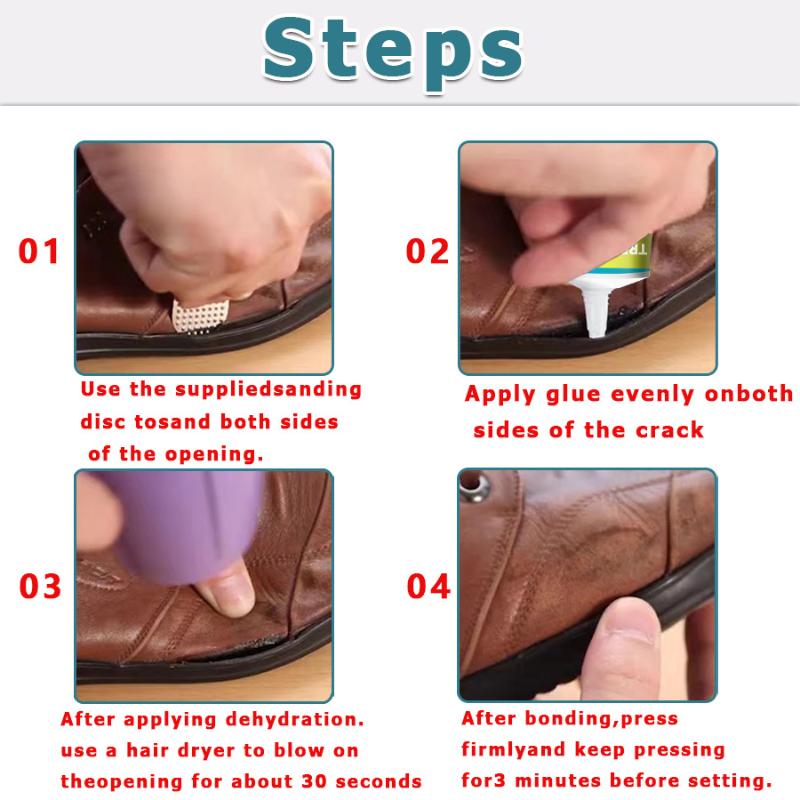 Steps

01

Use the suppliedsanding disc tosand both sides of the opening.

02

Apply glue evenly onboth sides of the crack

03

After applying dehydration. use a hair dryer to blow on theopening for about 30 seconds

04

After bonding,press firmlyand keep pressing for3 minutes before setting.