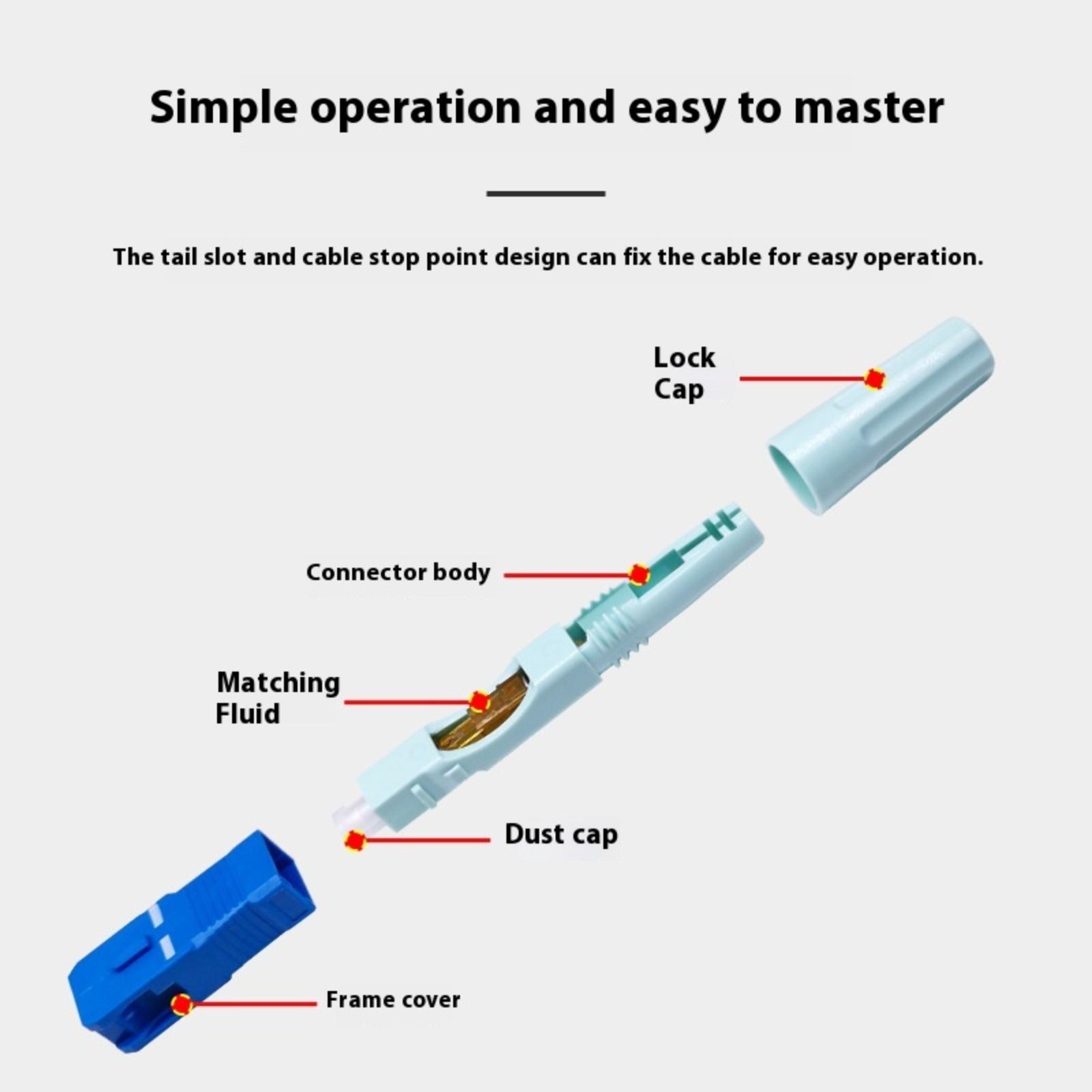 Simple operation and easy to master

The tail slot and cable stop point design can fix the cable for easy operation.

Lock Cap

Connector body

Matching Fluid

Dust cap

Frame cover