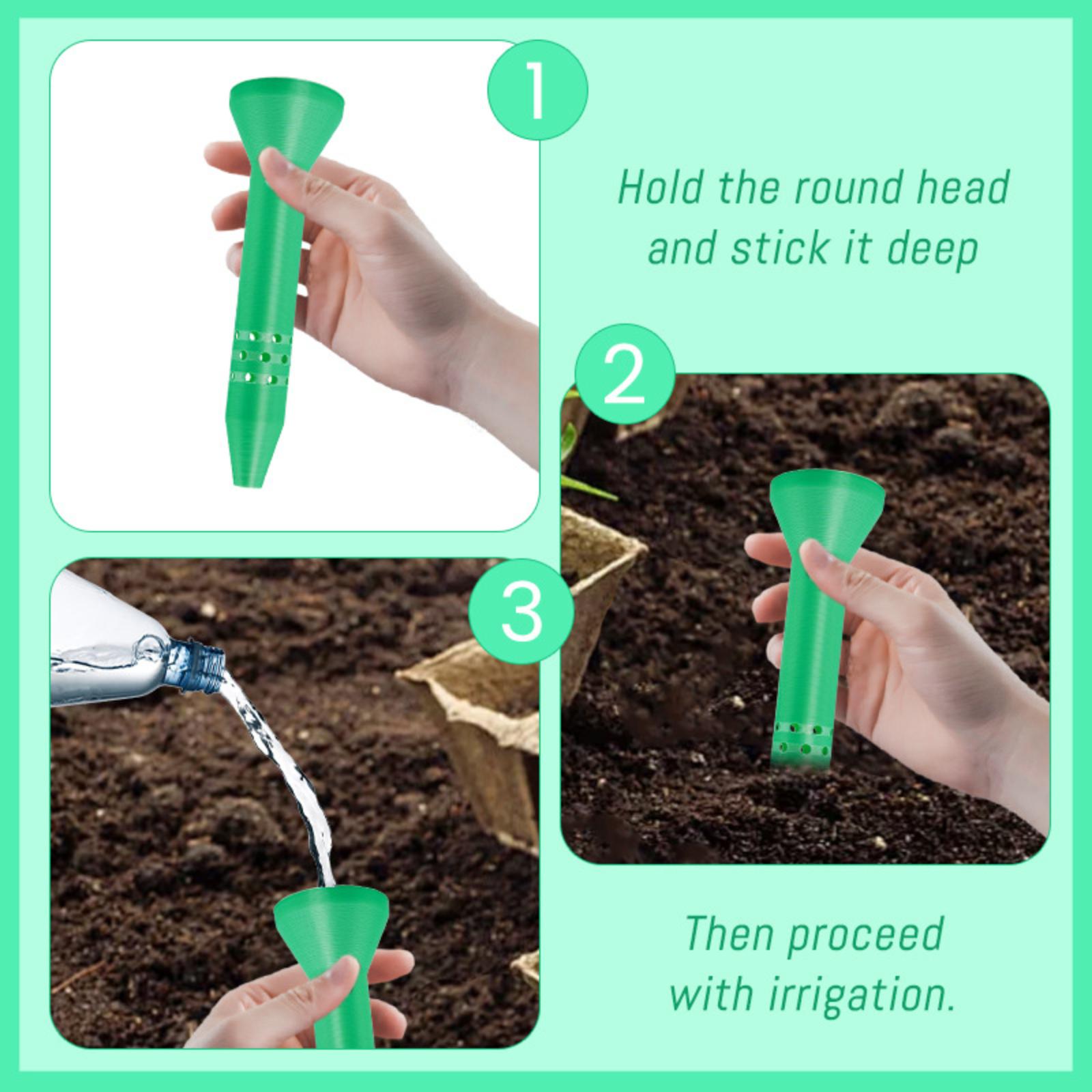 1

Hold the round head and stick it deep

2

3

Then proceed with irrigation.