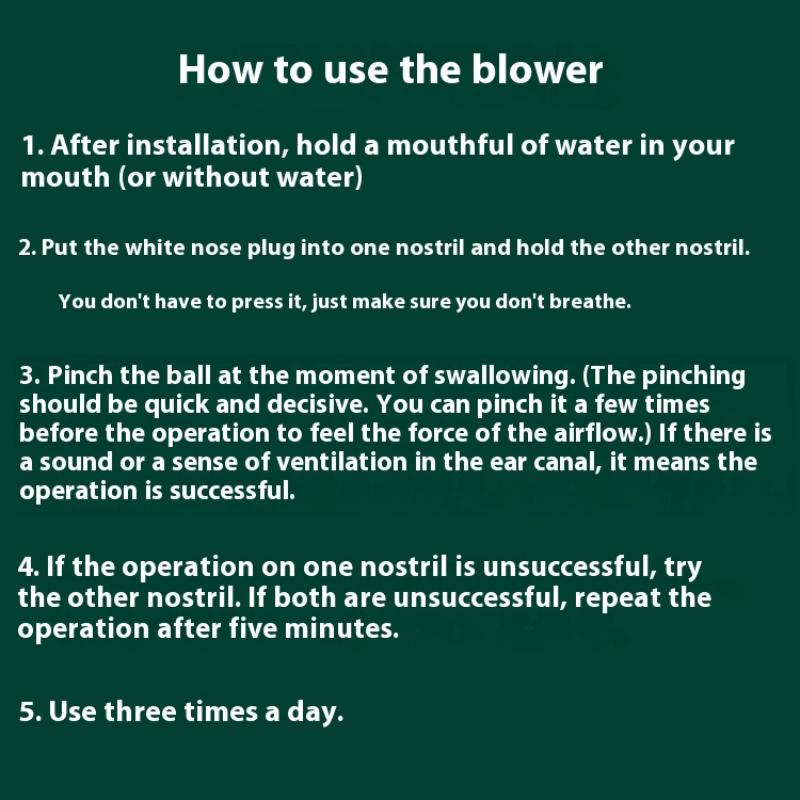 How to use the blower

1. After installation, hold a mouthful of water in your mouth (or without water)

2. Put the white nose plug into one nostril and hold the other nostril.

You don't have to press it, just make sure you don't breathe.

3. Pinch the ball at the moment of swallowing. (The pinching should be quick and decisive. You can pinch it a few times before the operation to feel the force of the airflow.) If there is a sound or a sense of ventilation in the ear canal, it means the operation is successful.

4. If the operation on one nostril is unsuccessful, try the other nostril. If both are unsuccessful, repeat the operation after five minutes.

5. Use three times a day.