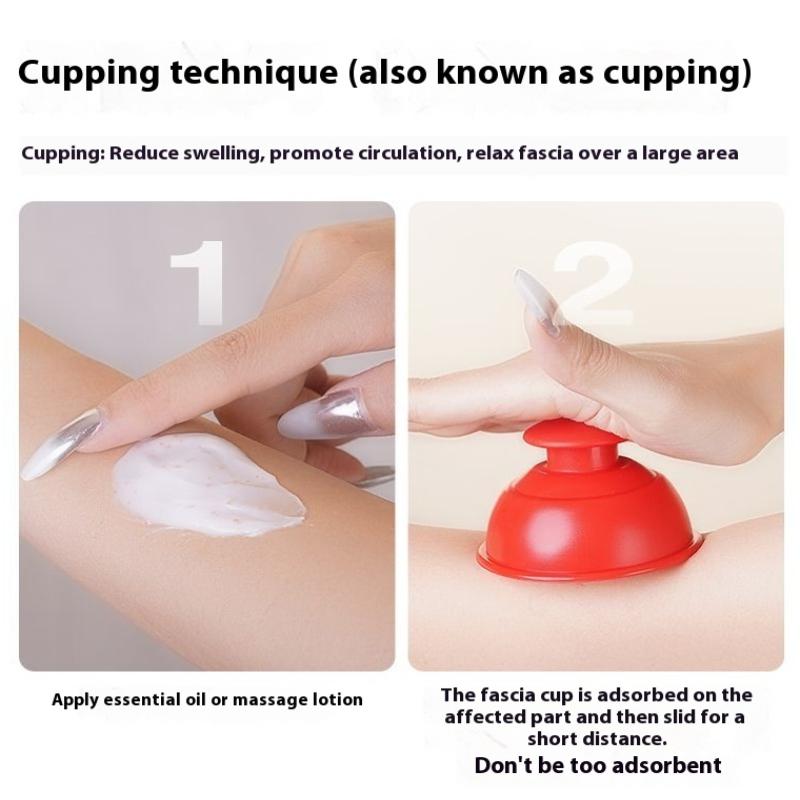 Cupping technique (also known as cupping)

Cupping: Reduce swelling, promote circulation, relax fascia over a large area

1

2

Apply essential oil or massage lotion

The fascia cup is adsorbed on the affected part and then slid for a short distance.

Don't be too adsorbent